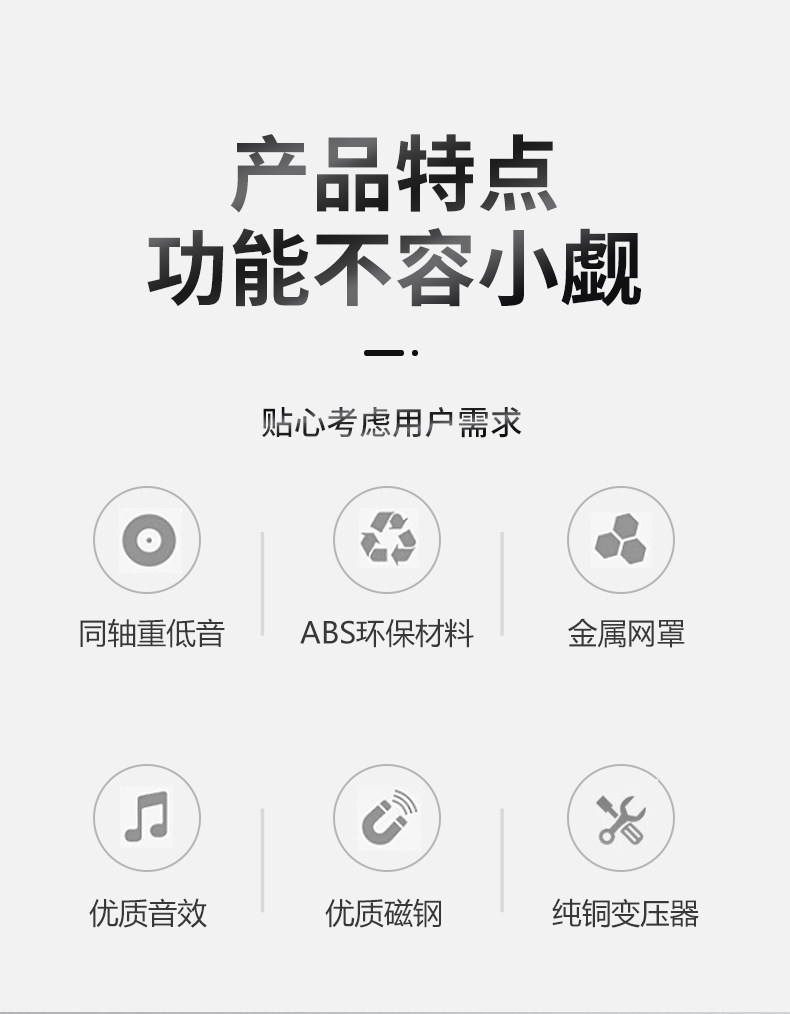 产品特点
功能不容小觑

贴心考虑用户需求

同轴重低音

ABS环保材料

金属网罩

优质音效

优质磁钢

纯铜变压器