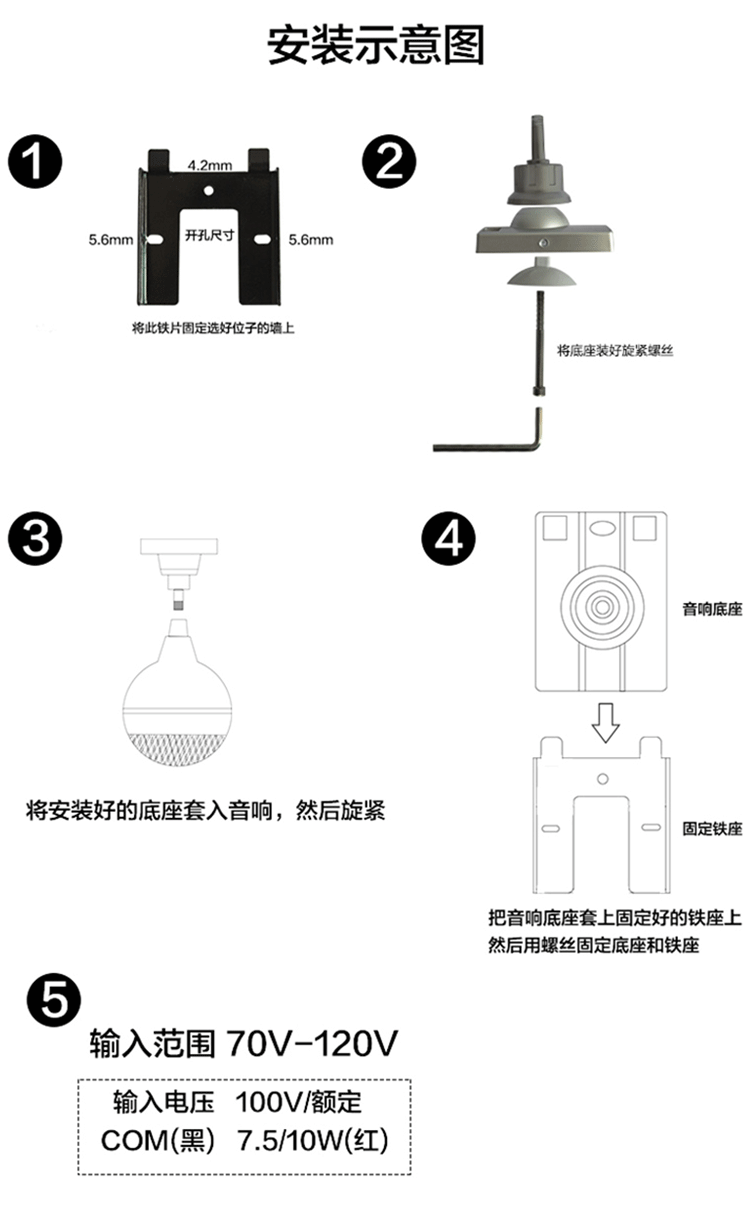 安装示意图

1

4.2mm

5.6mm

开孔尺寸

5.6mm

将此铁片固定选好位子的墙上

2

将底座装好旋紧螺丝

3

将安装好的底座套入音响，然后旋紧

4

音响底座

固定铁座

把音响底座套上固定好的铁座上
然后用螺丝固定底座和铁座

5

输入范围 70V-120V

输入电压 100V/额定
COM(黑) 7.5/10W(红)