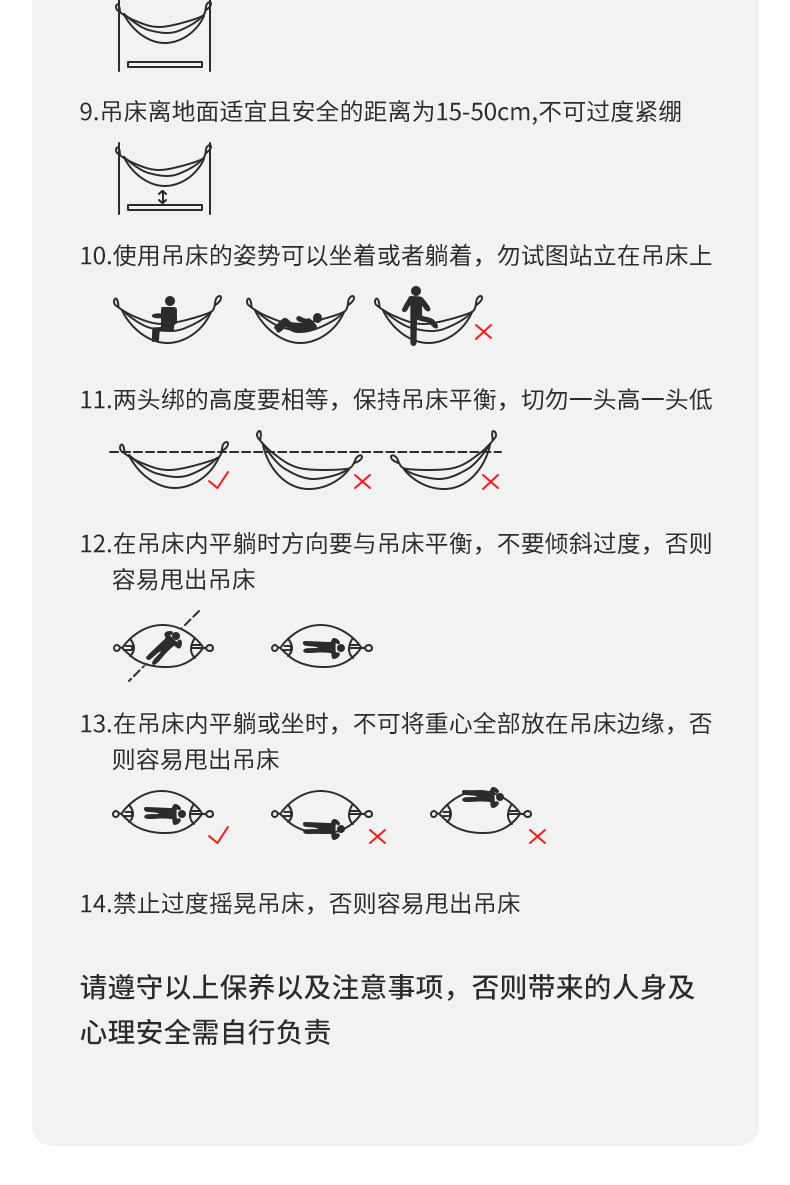 9.吊床离地面适宜且安全的距离为15-50cm,不可过度紧绷

10.使用吊床的姿势可以坐着或者躺着，勿试图站立在吊床上

11.两头绑的高度要相等，保持吊床平衡，切勿一头高一头低

12.在吊床内平躺时方向要与吊床平衡，不要倾斜过度，否则容易甩出吊床

13.在吊床内平躺或坐时，不可将重心全部放在吊床边缘，否则容易甩出吊床

14.禁止过度摇晃吊床，否则容易甩出吊床

请遵守以上保养以及注意事项，否则带来的人身及心理安全需自行负责