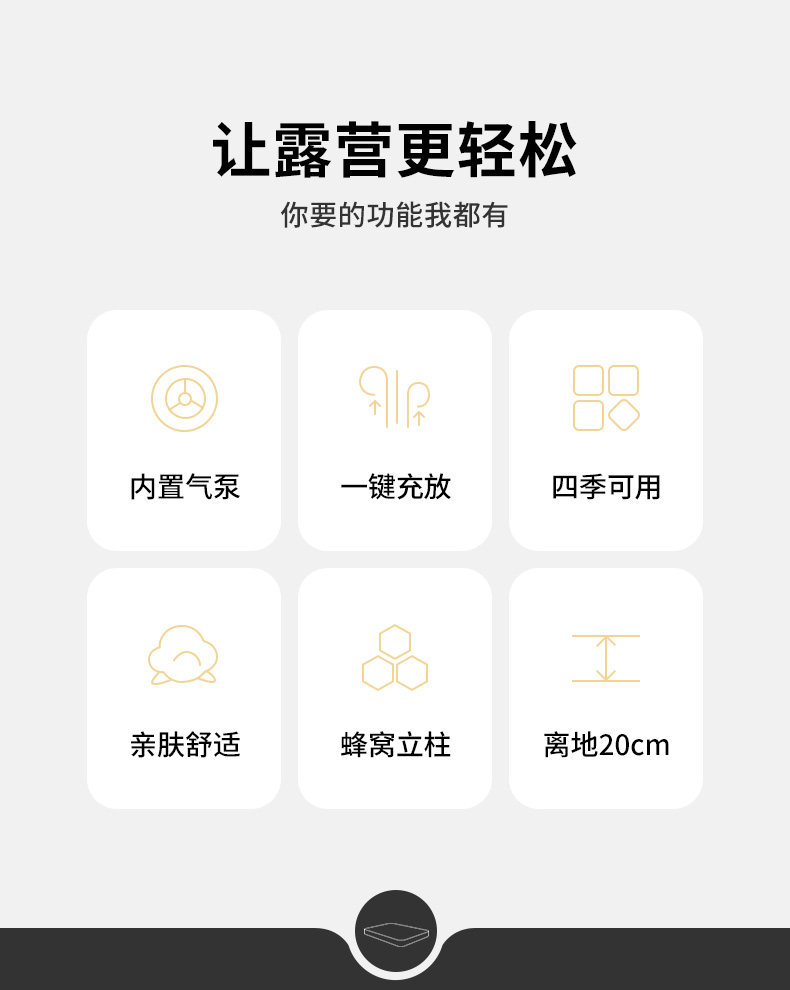 让露营更轻松

你要的功能我都有

内置气泵

一键充放

四季可用

亲肤舒适

蜂窝立柱

离地20cm