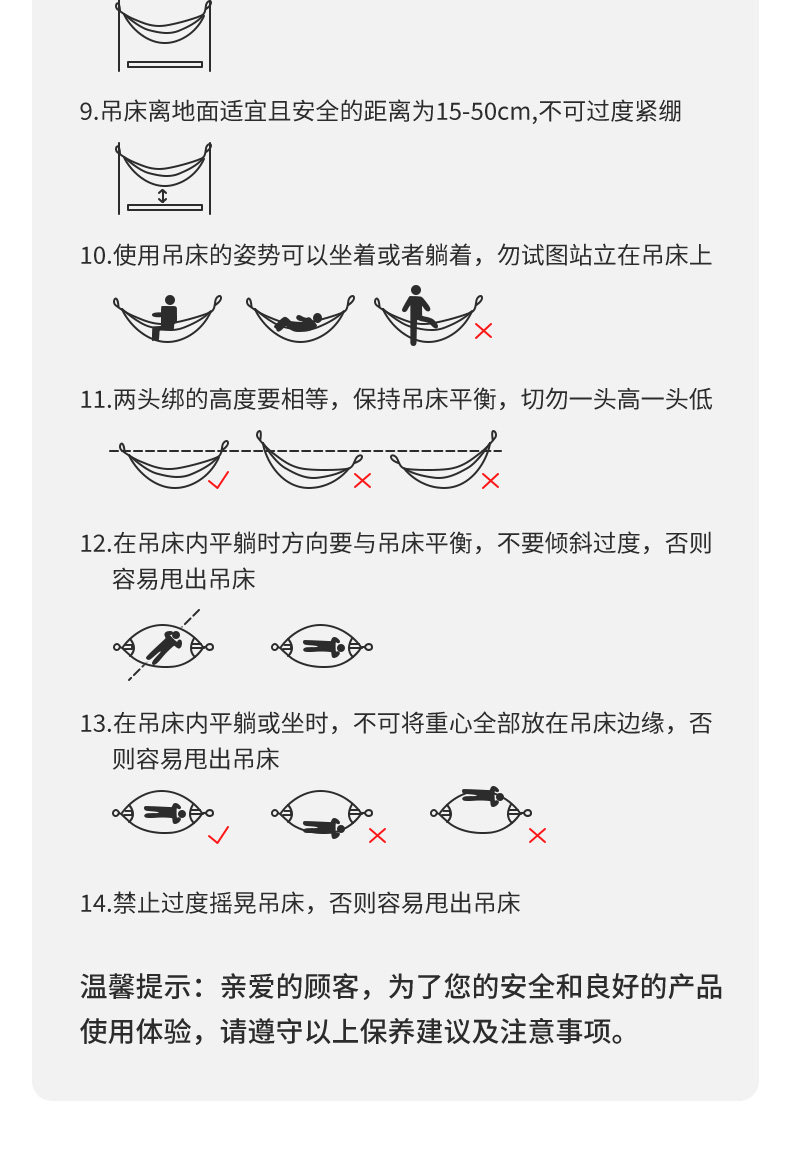 9.吊床离地面适宜且安全的距离为15-50cm,不可过度紧绷

10.使用吊床的姿势可以坐着或者躺着，勿试图站立在吊床上

11.两头绑的高度要相等，保持吊床平衡，切勿一头高一头低

12.在吊床内平躺时方向要与吊床平衡，不要倾斜过度，否则容易甩出吊床

13.在吊床内平躺或坐时，不可将重心全部放在吊床边缘，否则容易甩出吊床

14.禁止过度摇晃吊床，否则容易甩出吊床

温馨提示：亲爱的顾客，为了您的安全和良好的产品使用体验，请遵守以上保养建议及注意事项。