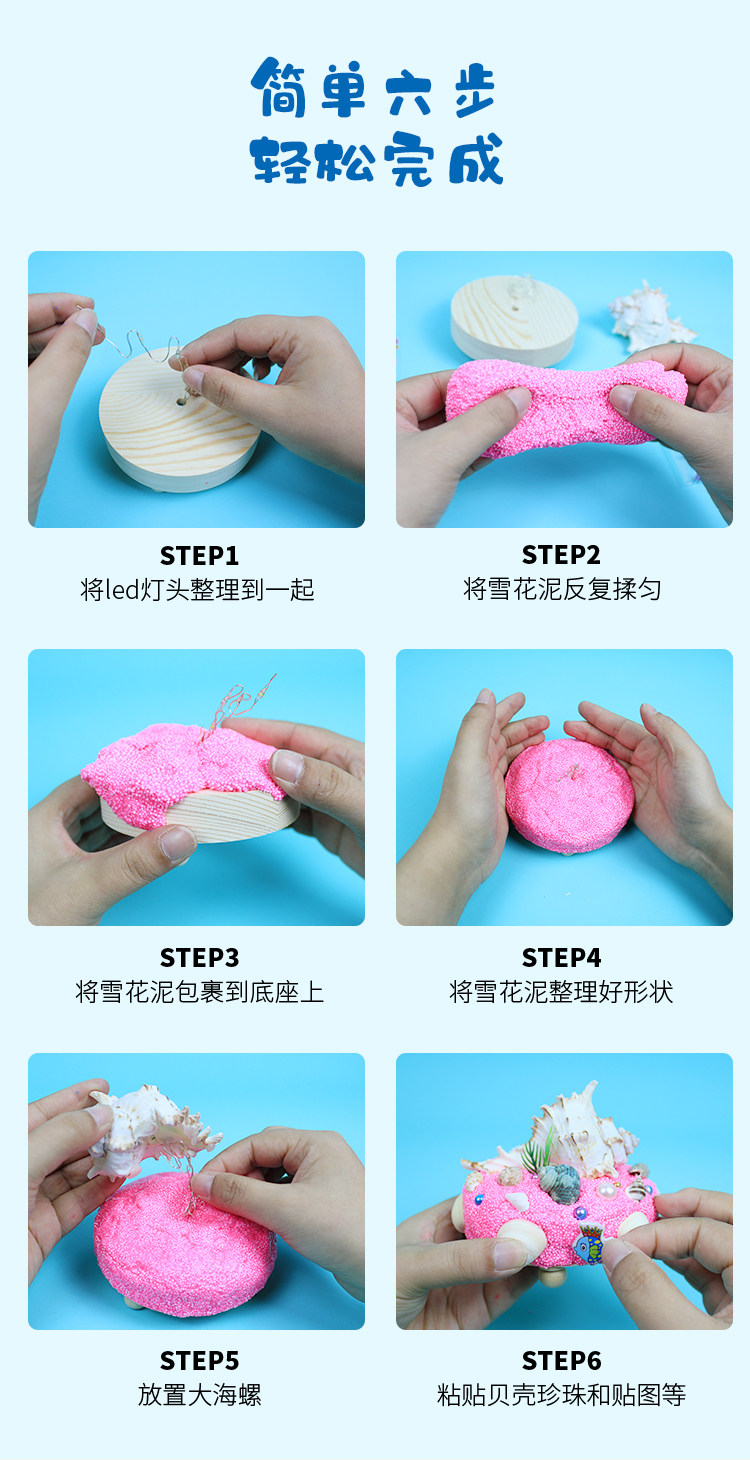 简单六步
轻松完成

STEP1
将led灯头整理到一起

STEP2
将雪花泥反复揉匀

STEP3
将雪花泥包裹到底座上

STEP4
将雪花泥整理好形状

STEP5
放置大海螺

STEP6
粘贴贝壳珍珠和贴图等