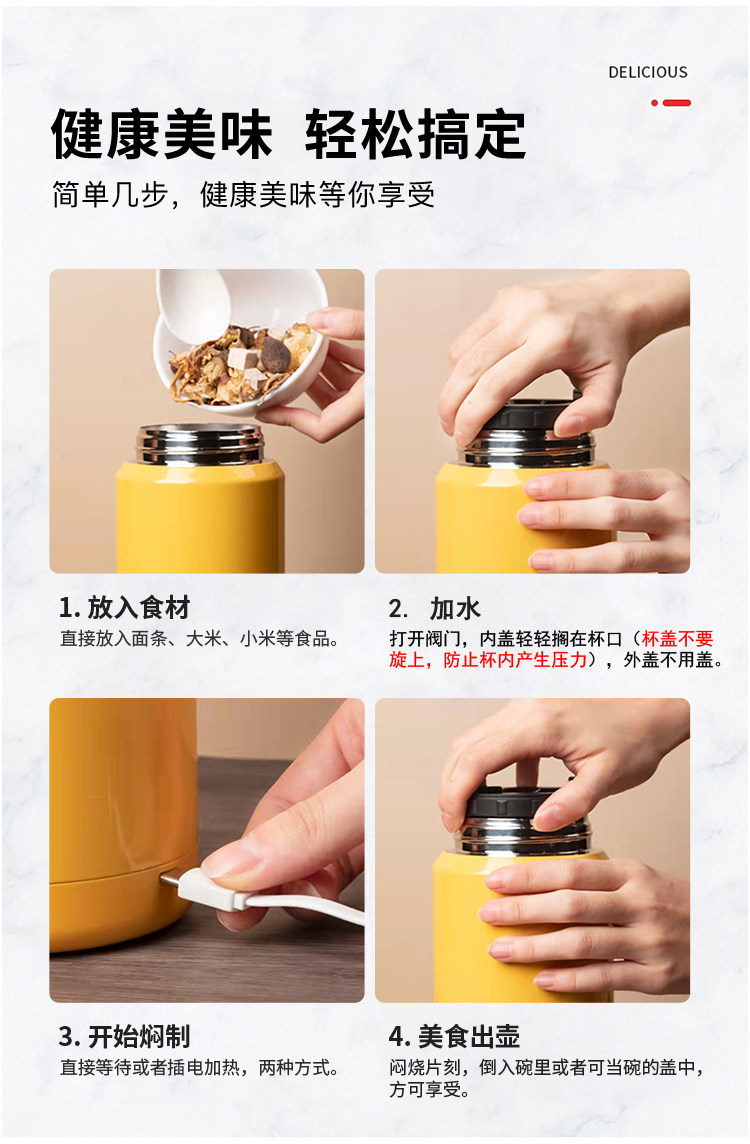 DELICIOUS

健康美味 轻松搞定

简单几步，健康美味等你享受

1. 放入食材

直接放入面条、大米、小米等食品。

2. 加水

打开阀门，内盖轻轻搁在杯口（杯盖不要旋上，防止杯内产生压力），外盖不用盖。

3. 开始焖制

直接等待或者插电加热，两种方式。

4. 美食出壶

闷烧片刻，倒入碗里或者可当碗的盖中，方可享受。