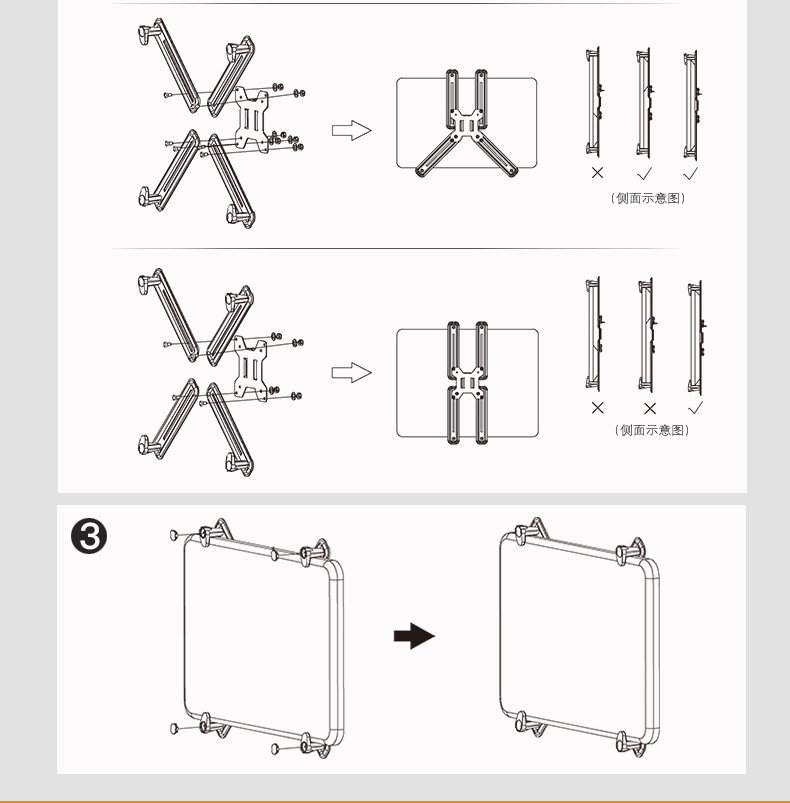 ×　✓　✓

（侧面示意图）

×　×　✓

（侧面示意图）

❸