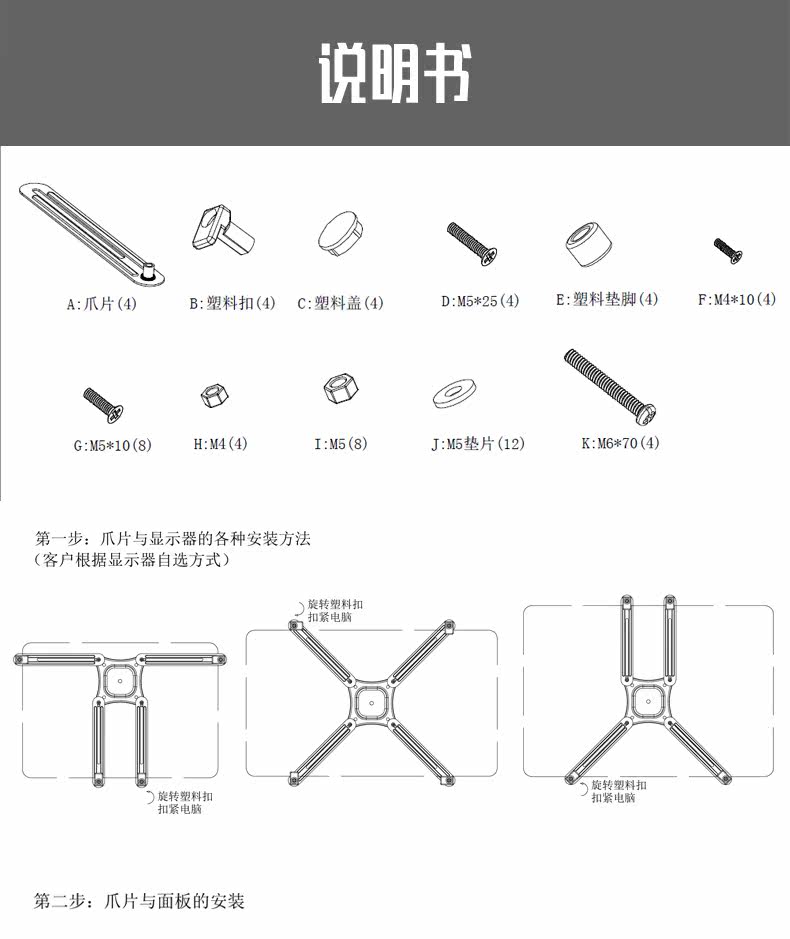 说明书

A:爪片(4)
B:塑料扣(4)
C:塑料盖(4)
D:M5*25(4)
E:塑料垫脚(4)
F:M4*10(4)

G:M5*10(8)
H:M4(4)
I:M5(8)
J:M5垫片(12)
K:M6*70(4)

第一步：爪片与显示器的各种安装方法
（客户根据显示器自选方式）

旋转塑料扣
扣紧电脑

旋转塑料扣
扣紧电脑

旋转塑料扣
扣紧电脑

第二步：爪片与面板的安装