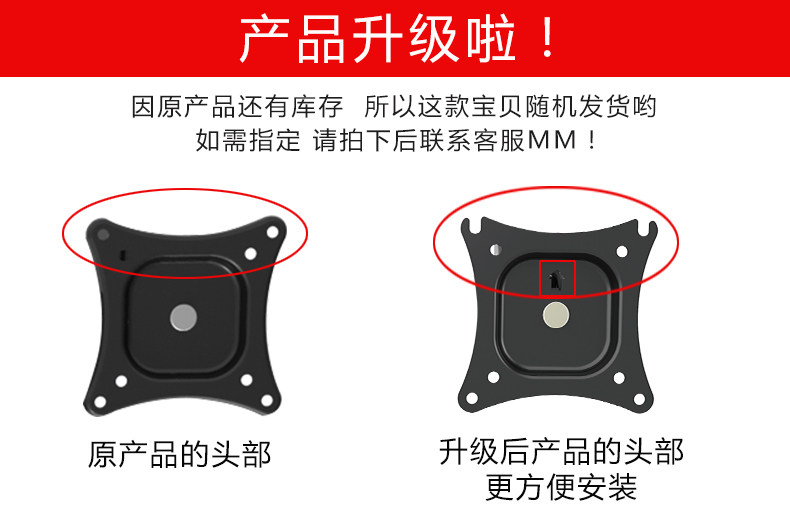 产品升级啦！

因原产品还有库存 所以这款宝贝随机发货哟
如需指定 请拍下后联系客服MM！

原产品的头部

升级后产品的头部
更方便安装