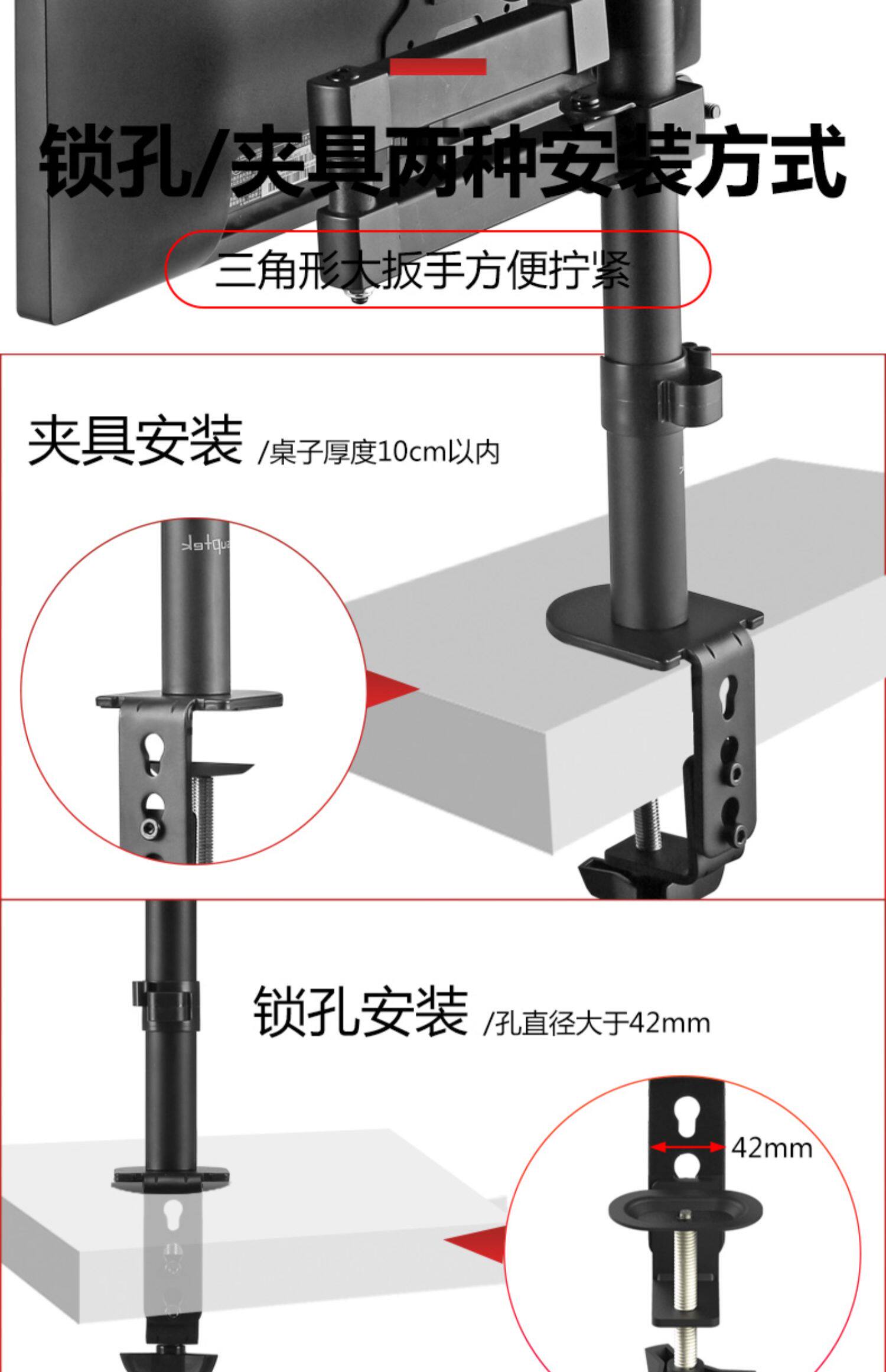 锁孔/夹具两种安装方式

三角形大扳手方便拧紧

夹具安装 /桌子厚度10cm以内

锁孔安装 /孔直径大于42mm

42mm