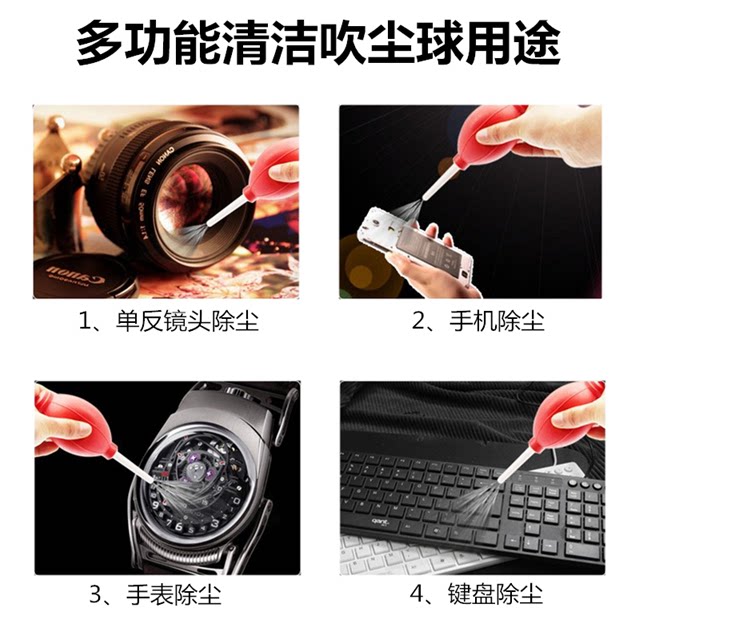 多功能清洁吹尘球用途

1、单反镜头除尘

2、手机除尘

3、手表除尘

4、键盘除尘