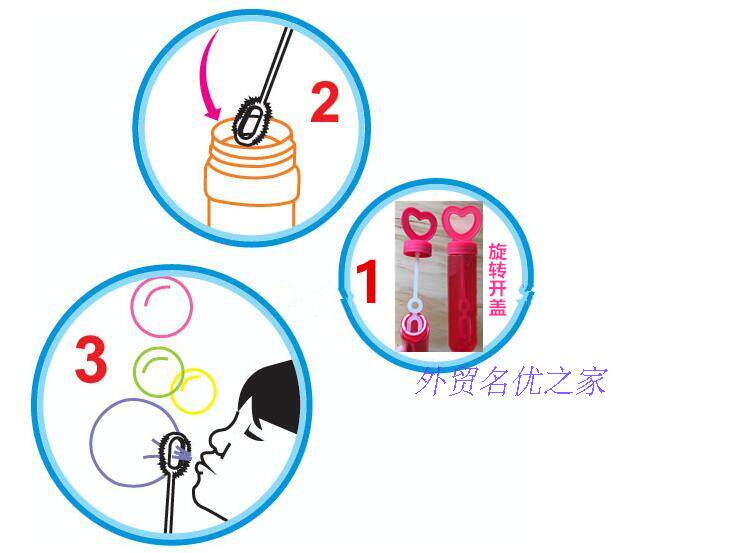 2

1

旋转开盖

3

外贸名优之家