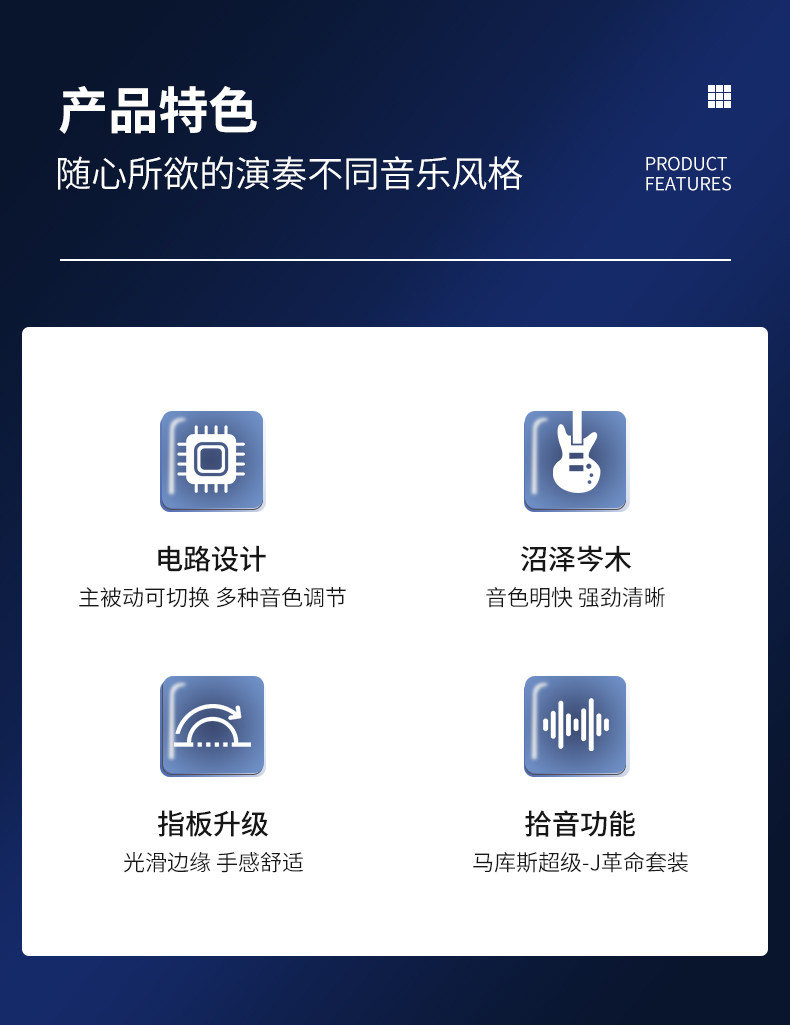 产品特色

随心所欲的演奏不同音乐风格

PRODUCT
FEATURES

电路设计
主被动可切换 多种音色调节

沼泽岑木
音色明快 强劲清晰

指板升级
光滑边缘 手感舒适

拾音功能
马库斯超级-J革命套装