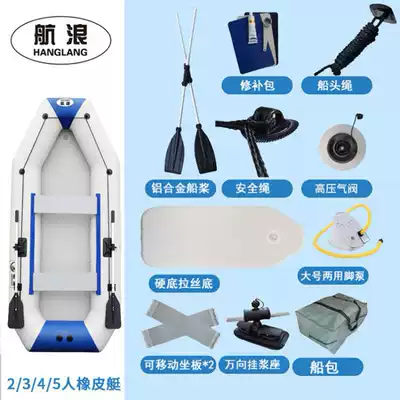 航浪
HANGLANG

修补包

船头绳

铝合金船桨

安全绳

高压气阀

硬底拉丝底

大号两用脚泵

可移动坐板*2

万向挂桨座

船包

2/3/4/5人橡皮艇