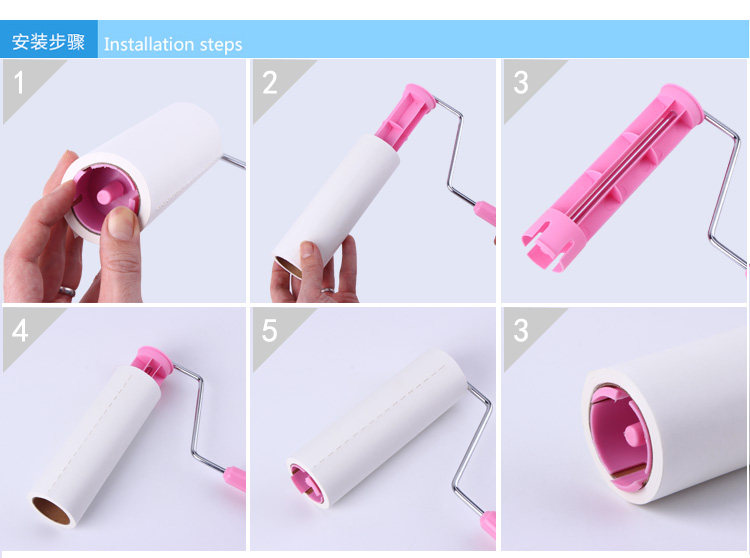 安装步骤 Installation steps

1

2

3

4

5

3