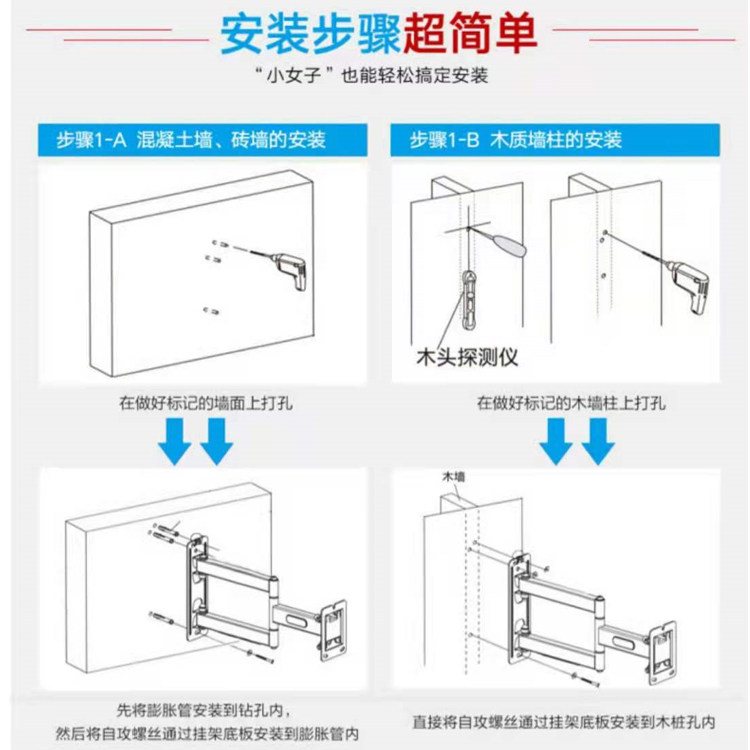 安装步骤超简单

“小女子”也能轻松搞定安装

步骤1-A 混凝土墙、砖墙的安装

在做好标记的墙面上打孔

先将膨胀管安装到钻孔内，
然后将自攻螺丝通过挂架底板安装到膨胀管内

步骤1-B 木质墙柱的安装

木头探测仪

在做好标记的木墙柱上打孔

木墙

直接将自攻螺丝通过挂架底板安装到木桩孔内