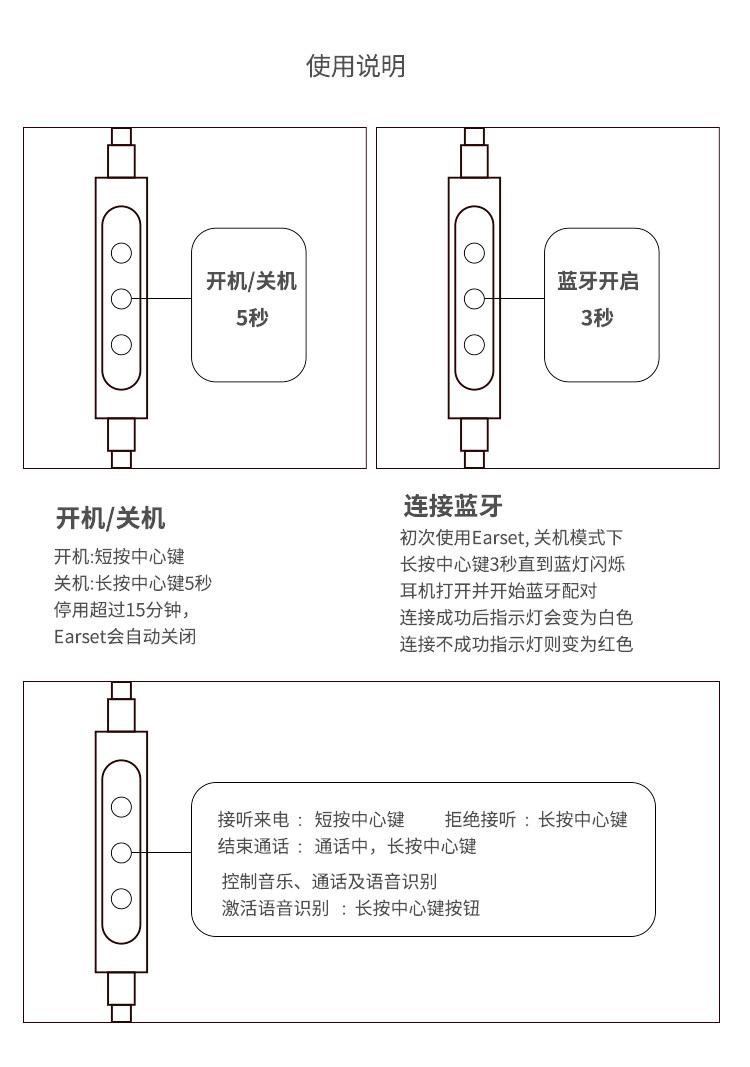 使用说明

开机/关机
5秒

蓝牙开启
3秒

开机/关机
开机:短按中心键
关机:长按中心键5秒
停用超过15分钟,
Earset会自动关闭

连接蓝牙
初次使用Earset, 关机模式下
长按中心键3秒直到蓝灯闪烁
耳机打开并开始蓝牙配对
连接成功后指示灯会变为白色
连接不成功指示灯则变为红色

接听来电： 短按中心键 拒绝接听：长按中心键
结束通话： 通话中，长按中心键
控制音乐、通话及语音识别
激活语音识别 ：长按中心键按钮