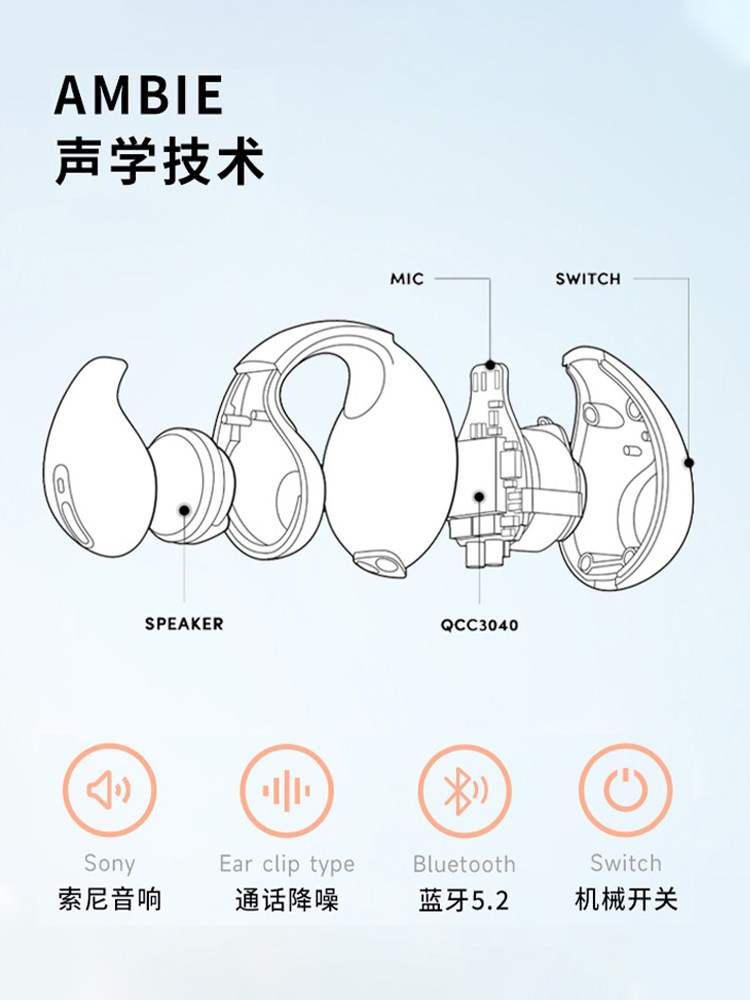 AMBIE
声学技术

MIC

SWITCH

SPEAKER

QCC3040

Sony
索尼音响

Ear clip type
通话降噪

Bluetooth
蓝牙5.2

Switch
机械开关