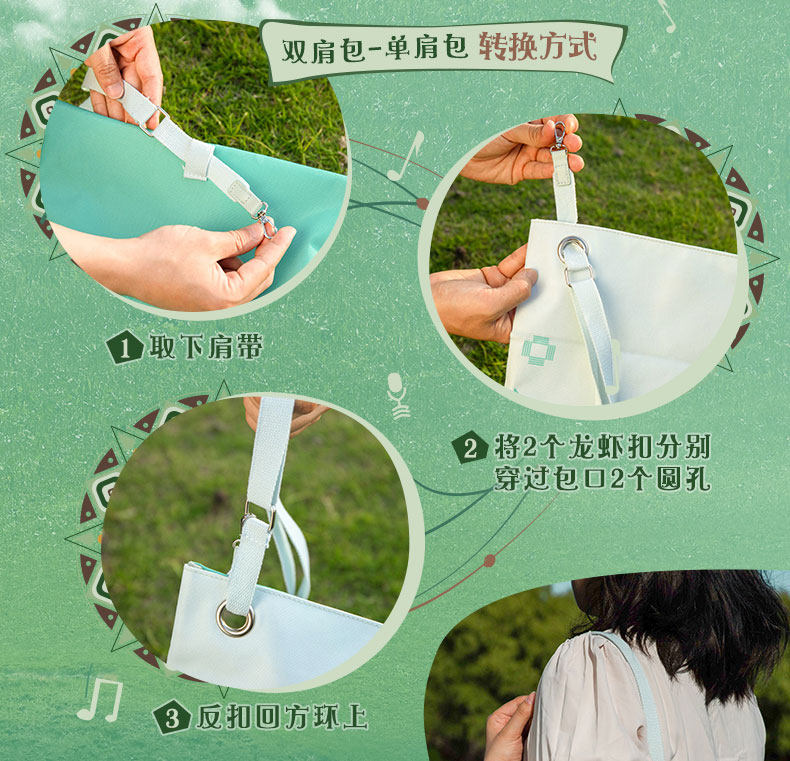 双肩包-单肩包 转换方式

1 取下肩带

2 将2个龙虾扣分别穿过包口2个圆孔

3 反扣回方环上