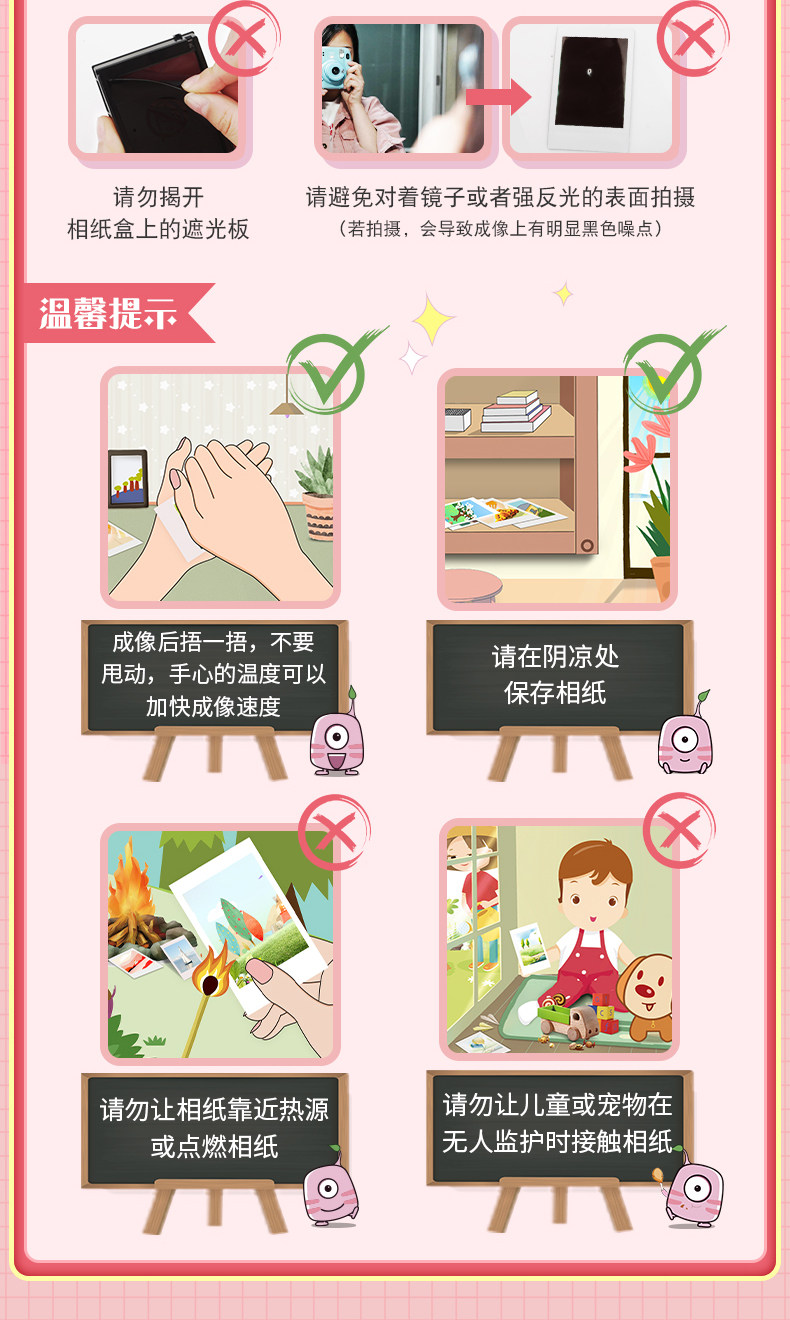 请勿揭开
相纸盒上的遮光板

请避免对着镜子或者强反光的表面拍摄
（若拍摄，会导致成像上有明显黑色噪点）

温馨提示

成像后捂一捂，不要甩动，手心的温度可以加快成像速度

请在阴凉处
保存相纸

请勿让相纸靠近热源
或点燃相纸

请勿让儿童或宠物在
无人监护时接触相纸