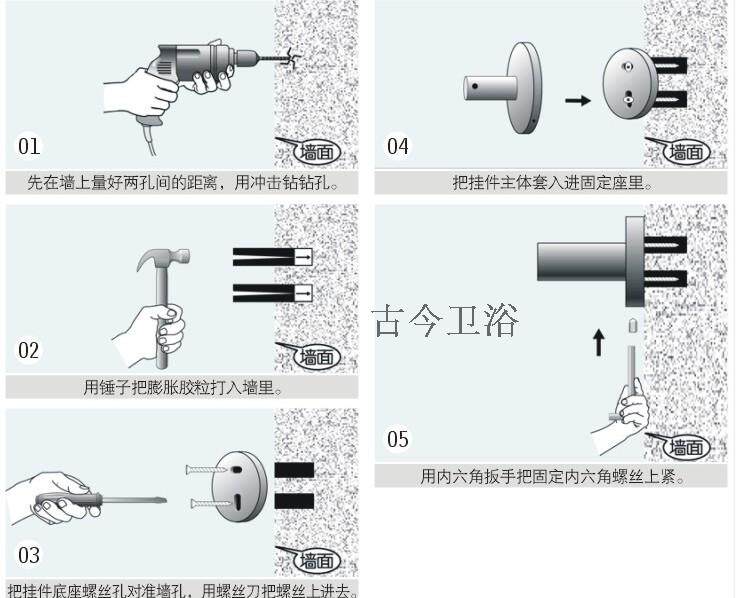 01

墙面

先在墙上量好两孔间的距离，用冲击钻钻孔。

02

墙面

用锤子把膨胀胶粒打入墙里。

03

墙面

把挂件底座螺丝孔对准墙孔，用螺丝刀把螺丝上进去。

04

墙面

把挂件主体套入进固定座里。

古今卫浴

05

墙面

用内六角扳手把固定内六角螺丝上紧。