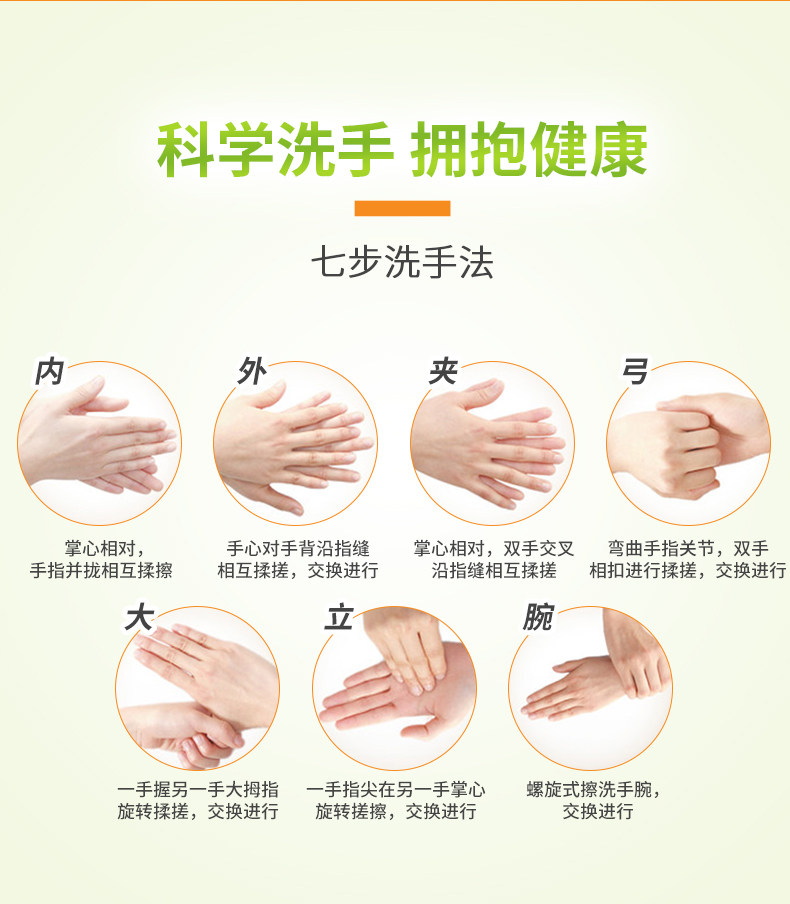 科学洗手 拥抱健康

七步洗手法

内

掌心相对，手指并拢相互揉擦

外

手心对手背沿指缝相互揉搓，交换进行

夹

掌心相对，双手交叉沿指缝相互揉搓

弓

弯曲手指关节，双手相扣进行揉搓，交换进行

大

一手握另一手大拇指旋转揉搓，交换进行

立

一手指尖在另一手掌心旋转搓擦，交换进行

腕

螺旋式擦洗手腕，交换进行