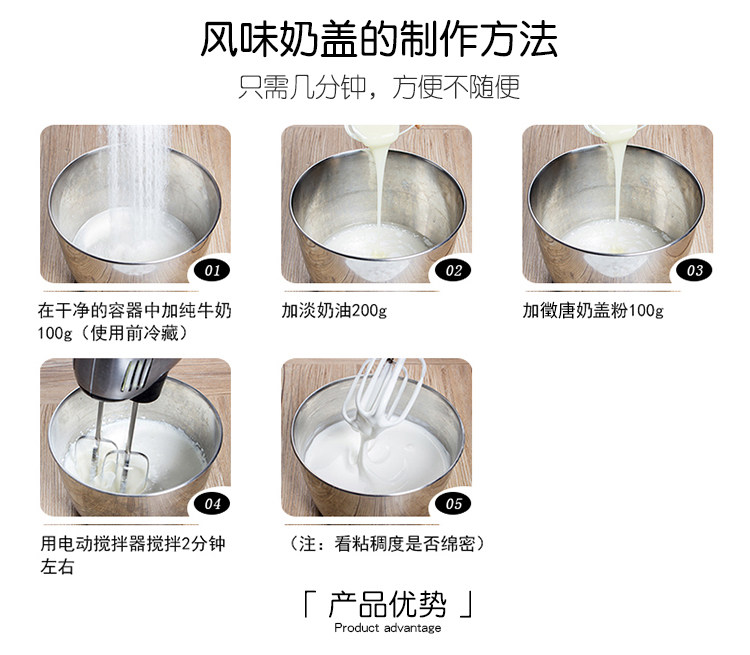 风味奶盖的制作方法

只需几分钟，方便不随便

01

在干净的容器中加纯牛奶100g（使用前冷藏）

02

加淡奶油200g

03

加徽唐奶盖粉100g

04

用电动搅拌器搅拌2分钟左右

05

（注：看粘稠度是否绵密）

「 产品优势 」

Product advantage