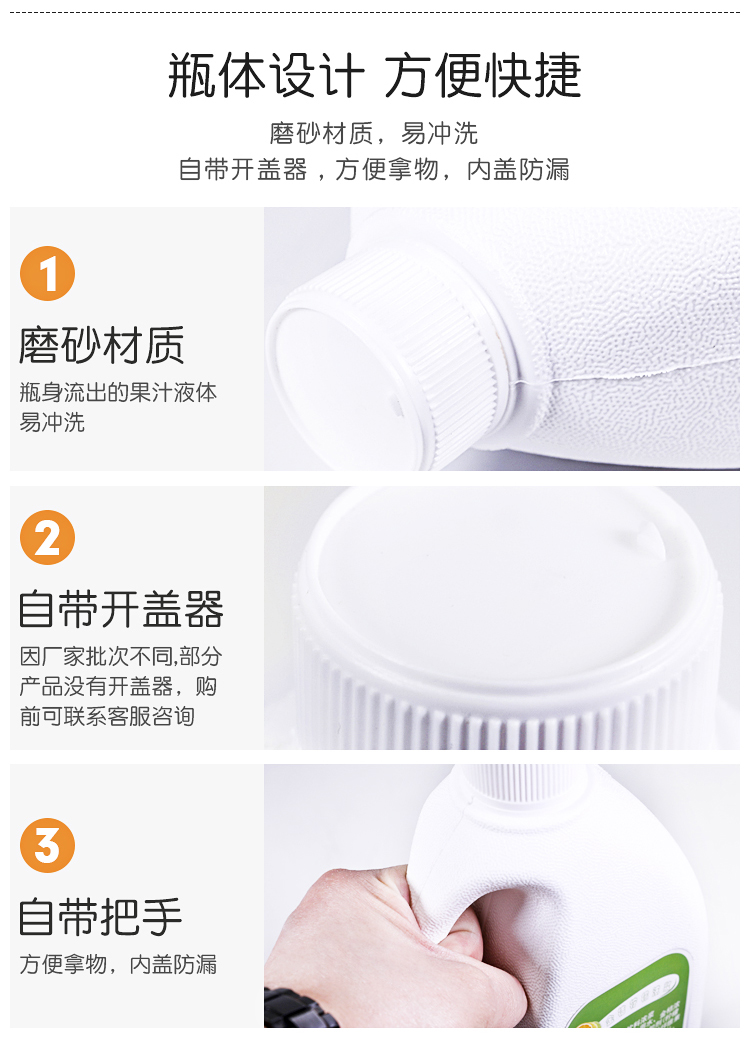 瓶体设计 方便快捷

磨砂材质，易冲洗
自带开盖器，方便拿物，内盖防漏

1
磨砂材质
瓶身流出的果汁液体易冲洗

2
自带开盖器
因厂家批次不同,部分产品没有开盖器，购前可联系客服咨询

3
自带把手
方便拿物，内盖防漏