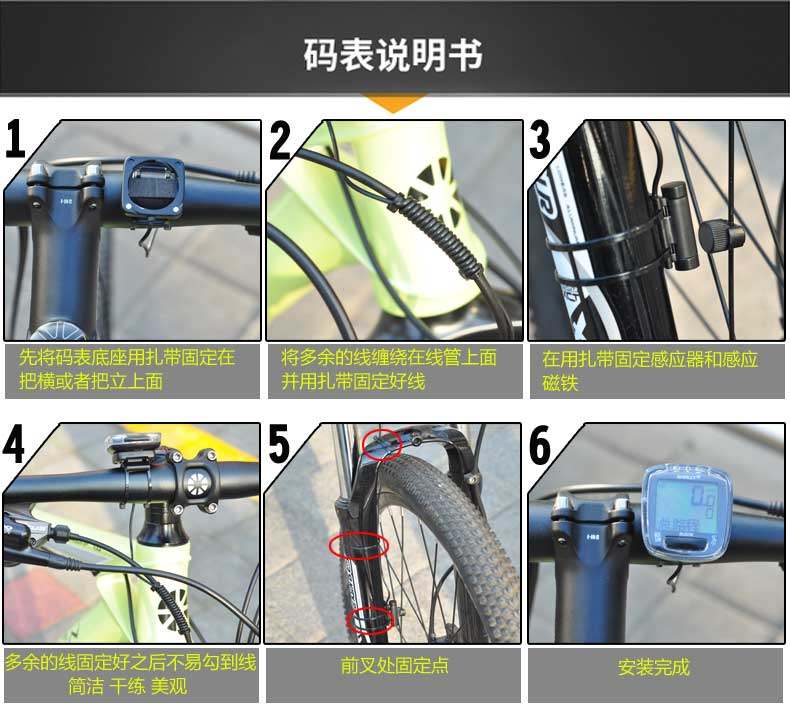 码表说明书

1

先将码表底座用扎带固定在把横或者把立上面

2

将多余的线缠绕在线管上面并用扎带固定好线

3

在用扎带固定感应器和感应磁铁

4

多余的线固定好之后不易勾到线
简洁 干练 美观

5

前叉处固定点

6

安装完成