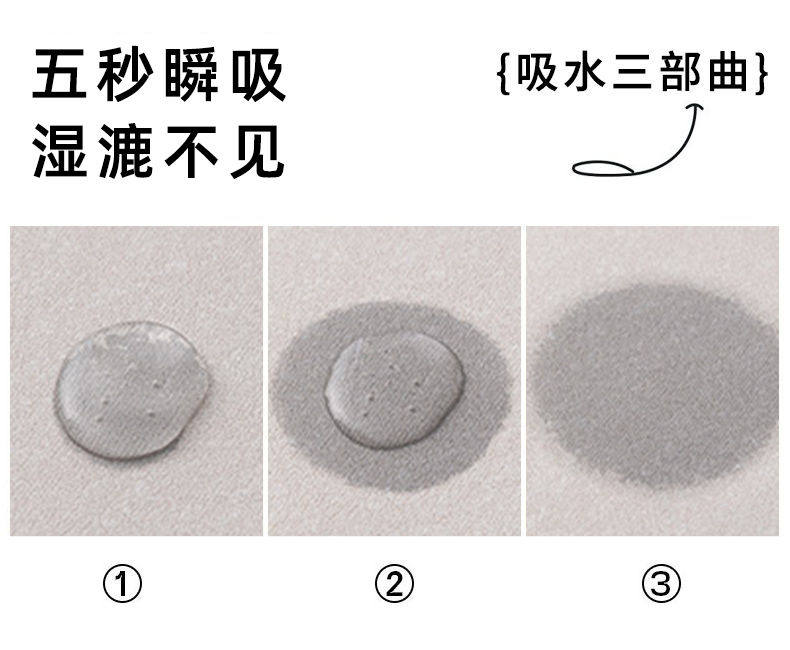 五秒瞬吸
湿漉不见

{吸水三部曲}

①

②

③