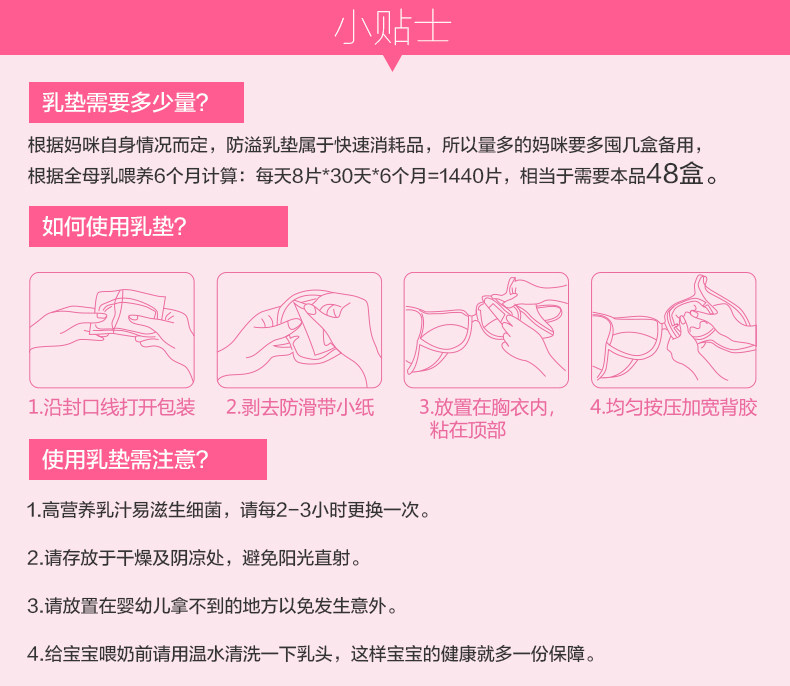 小贴士

乳垫需要多少量？

根据妈咪自身情况而定，防溢乳垫属于快速消耗品，所以量多的妈咪要多囤几盒备用，根据全母乳喂养6个月计算：每天8片*30天*6个月=1440片，相当于需要本品48盒。

如何使用乳垫？

1.沿封口线打开包装

2.剥去防滑带小纸

3.放置在胸衣内，粘在顶部

4.均匀按压加宽背胶

使用乳垫需注意？

1.高营养乳汁易滋生细菌，请每2-3小时更换一次。

2.请存放于干燥及阴凉处，避免阳光直射。

3.请放置在婴幼儿拿不到的地方以免发生意外。

4.给宝宝喂奶前请用温水清洗一下乳头，这样宝宝的健康就多一份保障。