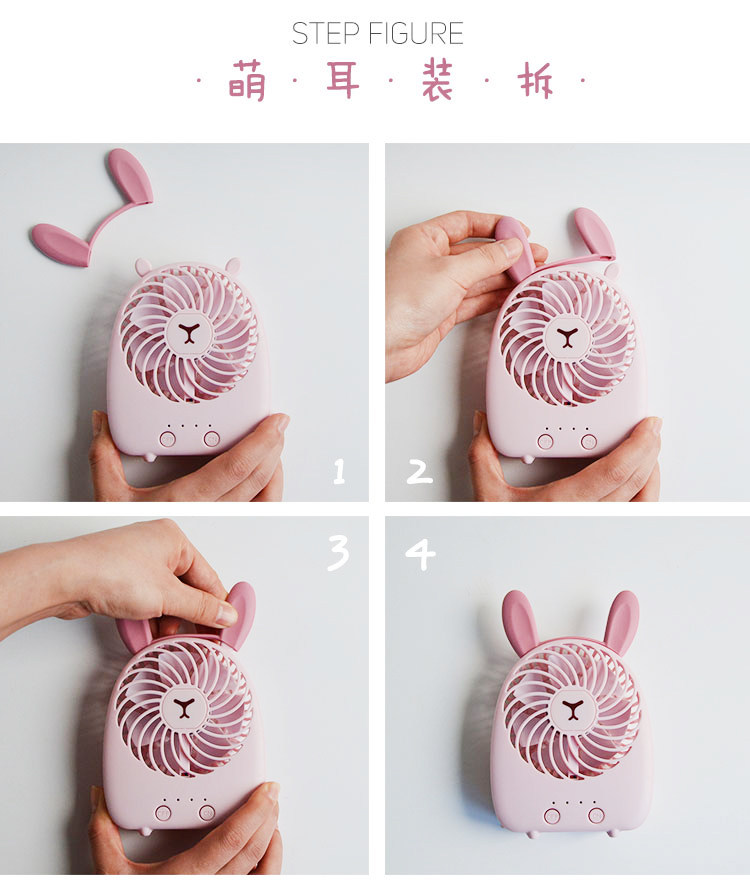 STEP FIGURE

· 萌 · 耳 · 装 · 拆 ·

1

2

3

4