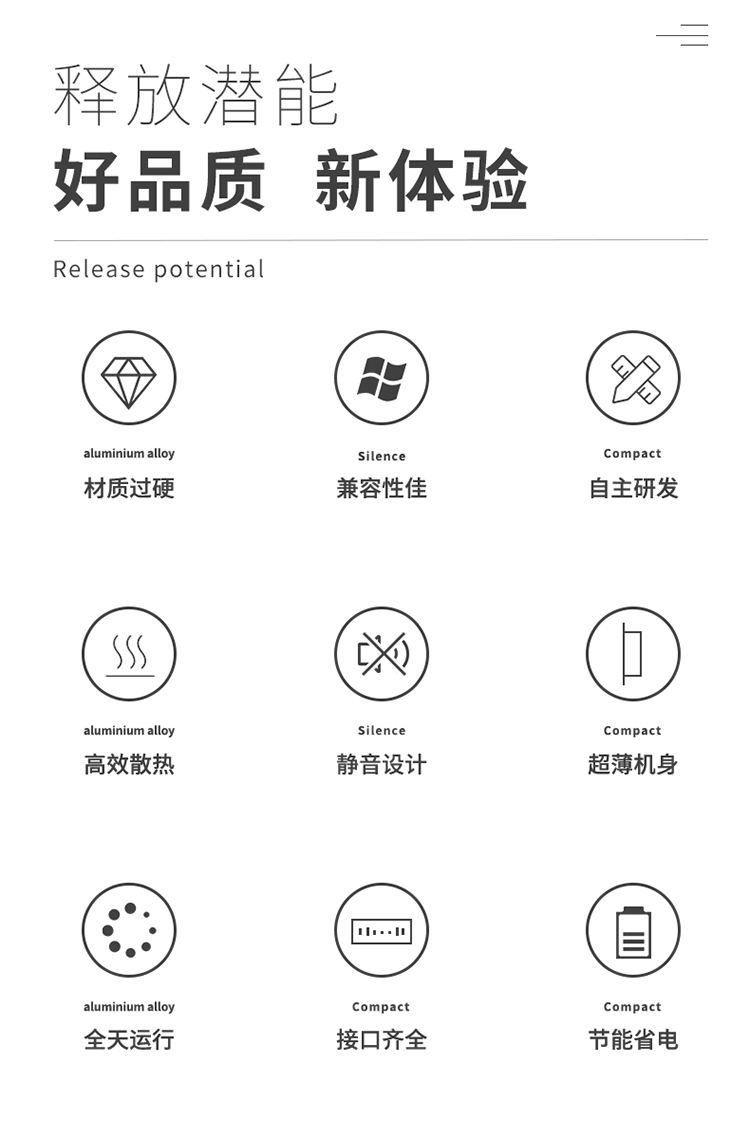 释放潜能
好品质 新体验

Release potential

aluminium alloy
材质过硬

Silence
兼容性佳

Compact
自主研发

aluminium alloy
高效散热

Silence
静音设计

Compact
超薄机身

aluminium alloy
全天运行

Compact
接口齐全

Compact
节能省电