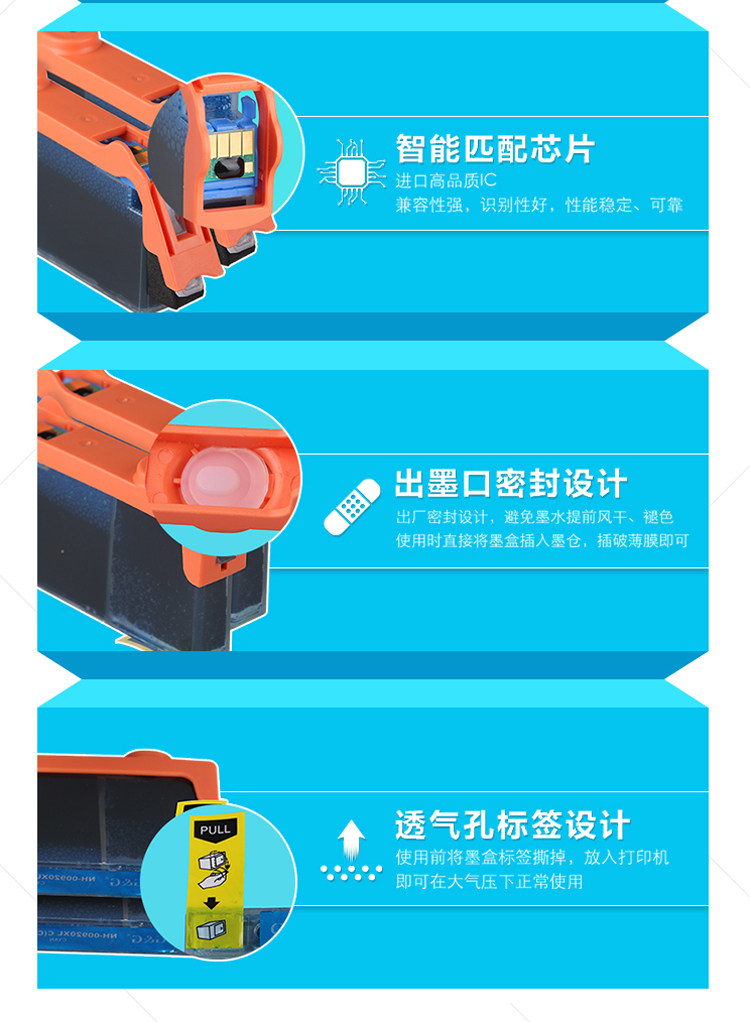 智能匹配芯片

进口高品质IC

兼容性强，识别性好，性能稳定、可靠

出墨口密封设计

出厂密封设计，避免墨水提前风干、褪色

使用时直接将墨盒插入墨仓，插破薄膜即可

PULL

透气孔标签设计

使用前将墨盒标签撕掉，放入打印机

即可在大气压下正常使用