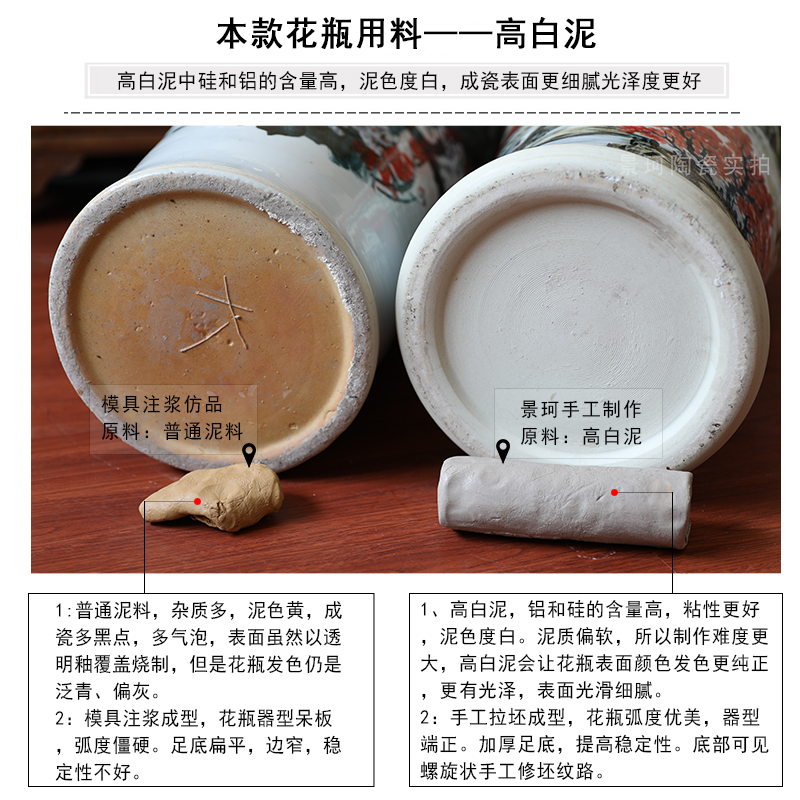 本款花瓶用料——高白泥

高白泥中硅和铝的含量高，泥色度白，成瓷表面更细腻光泽度更好

景珂陶瓷实拍

模具注浆仿品
原料：普通泥料

景珂手工制作
原料：高白泥

1:普通泥料，杂质多，泥色黄，成瓷多黑点，多气泡，表面虽然以透明釉覆盖烧制，但是花瓶发色仍是泛青、偏灰。
2：模具注浆成型，花瓶器型呆板，弧度僵硬。足底扁平，边窄，稳定性不好。

1、高白泥，铝和硅的含量高，粘性更好，泥色度白。泥质偏软，所以制作难度更大，高白泥会让花瓶表面颜色发色更纯正，更有光泽，表面光滑细腻。
2：手工拉坯成型，花瓶弧度优美，器型端正。加厚足底，提高稳定性。底部可见螺旋状手工修坯纹路。