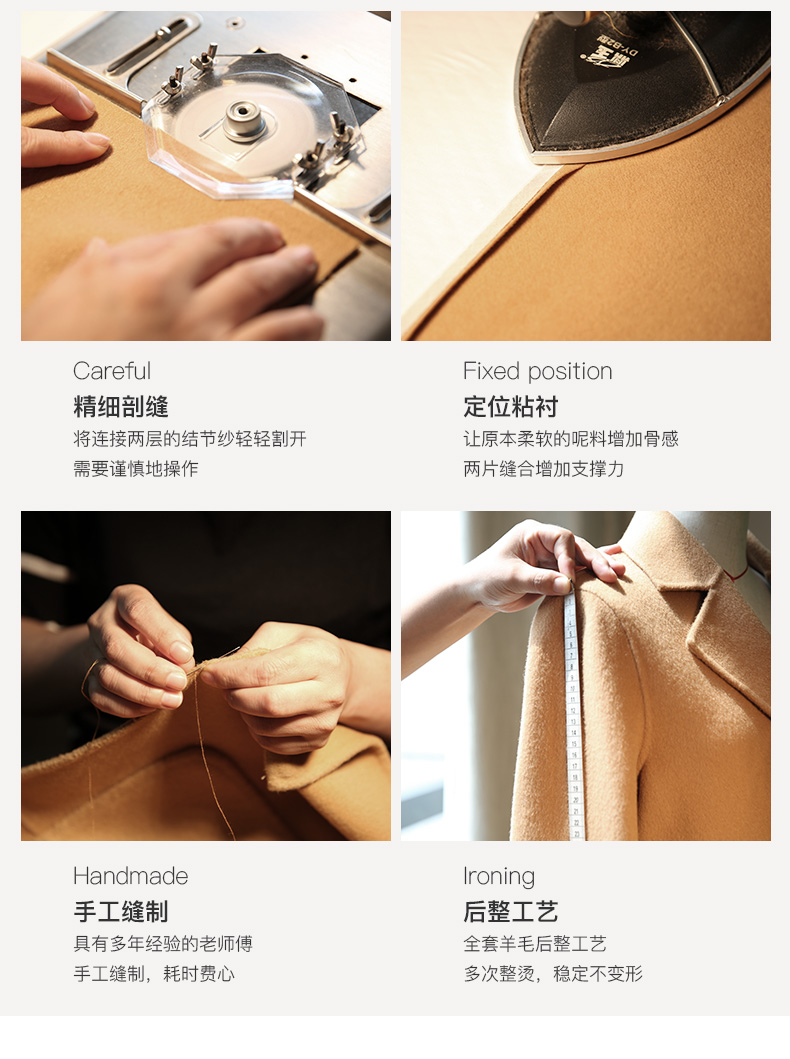 Careful
精细剖缝
将连接两层的结节纱轻轻割开
需要谨慎地操作

Fixed position
定位粘衬
让原本柔软的呢料增加骨感
两片缝合增加支撑力

Handmade
手工缝制
具有多年经验的老师傅
手工缝制，耗时费心

Ironing
后整工艺
全套羊毛后整工艺
多次整烫，稳定不变形