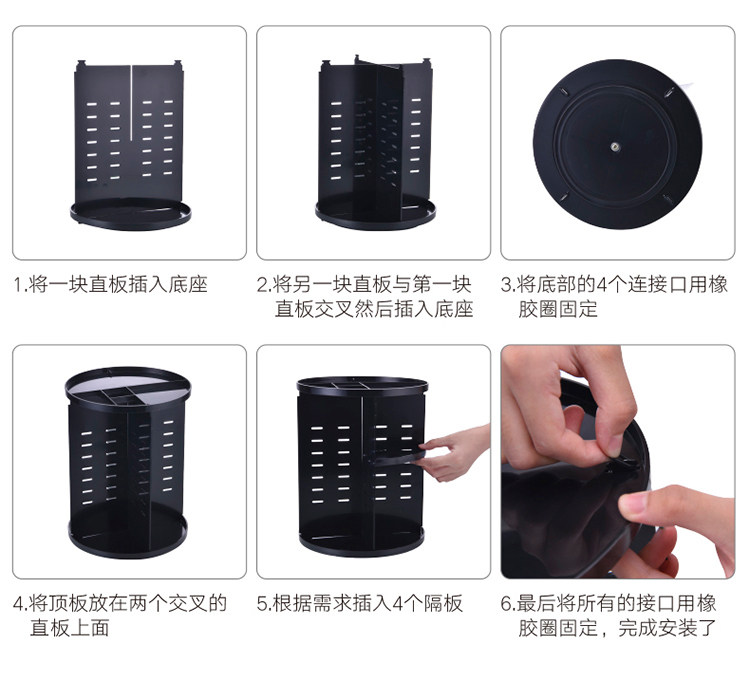 1.将一块直板插入底座

2.将另一块直板与第一块直板交叉然后插入底座

3.将底部的4个连接口用橡胶圈固定

4.将顶板放在两个交叉的直板上面

5.根据需求插入4个隔板

6.最后将所有的接口用橡胶圈固定，完成安装了