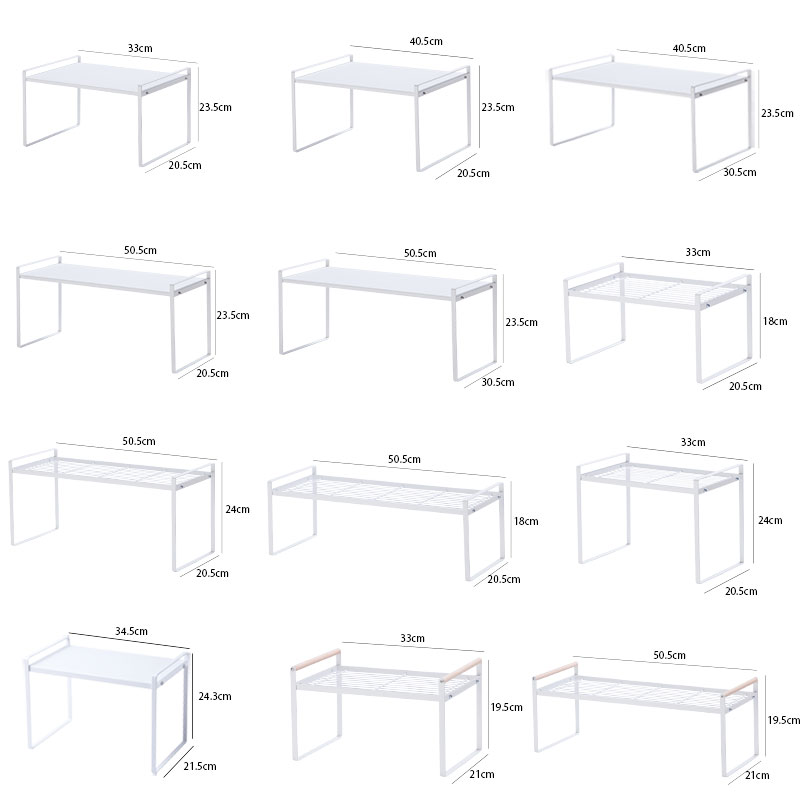 33cm
23.5cm
20.5cm

40.5cm
23.5cm
20.5cm

40.5cm
23.5cm
30.5cm

50.5cm
23.5cm
20.5cm

50.5cm
23.5cm
30.5cm

33cm
18cm
20.5cm

50.5cm
24cm
20.5cm

50.5cm
18cm
20.5cm

33cm
24cm
20.5cm

34.5cm
24.3cm
21.5cm

33cm
19.5cm
21cm

50.5cm
19.5cm
21cm