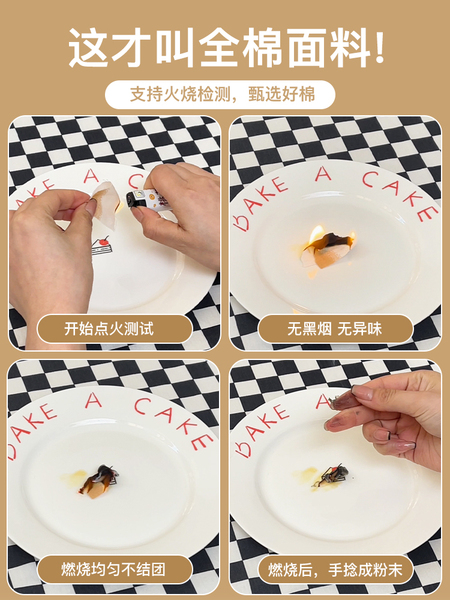 这才叫全棉面料!

支持火烧检测，甄选好棉

BAKE A C

开始点火测试

BAKE A CAKE

无黑烟 无异味

BAKE A CAKE

燃烧均匀不结团

BAKE A

燃烧后，手捻成粉末