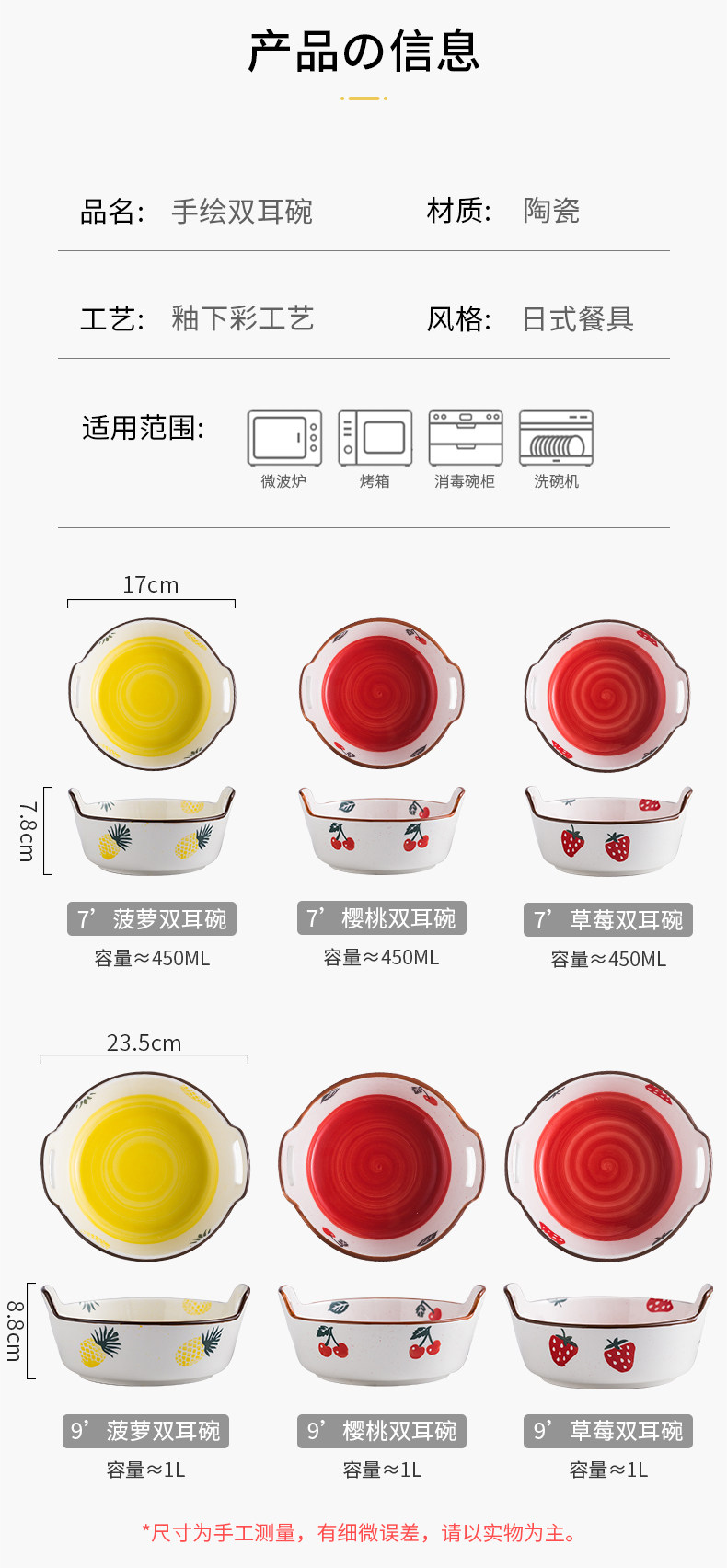 产品の信息

品名: 手绘双耳碗
材质: 陶瓷

工艺: 釉下彩工艺
风格: 日式餐具

适用范围:
微波炉
烤箱
消毒碗柜
洗碗机

17cm
7.8cm

7’ 菠萝双耳碗
容量≈450ML

7’ 樱桃双耳碗
容量≈450ML

7’ 草莓双耳碗
容量≈450ML

23.5cm
8.8cm

9’ 菠萝双耳碗
容量≈1L

9’ 樱桃双耳碗
容量≈1L

9’ 草莓双耳碗
容量≈1L

*尺寸为手工测量，有细微误差，请以实物为主。