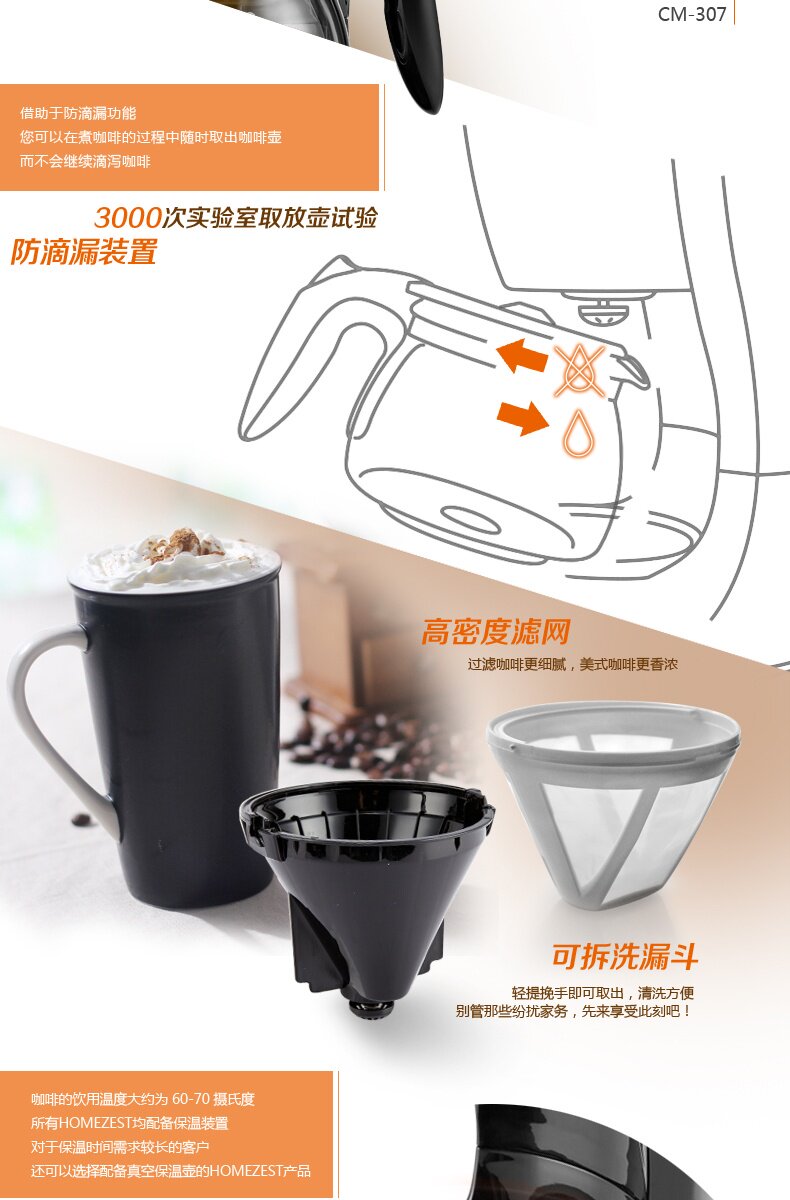 CM-307

借助于防滴漏功能
您可以在煮咖啡的过程中随时取出咖啡壶
而不会继续滴泻咖啡

3000次实验室取放壶试验
防滴漏装置

高密度滤网
过滤咖啡更细腻，美式咖啡更香浓

可拆洗漏斗
轻提挽手即可取出，清洗方便
别管那些纷扰家务，先来享受此刻吧！

咖啡的饮用温度大约为 60-70 摄氏度
所有HOMEZEST均配备保温装置
对于保温时间需求较长的客户
还可以选择配备真空保温壶的HOMEZEST产品