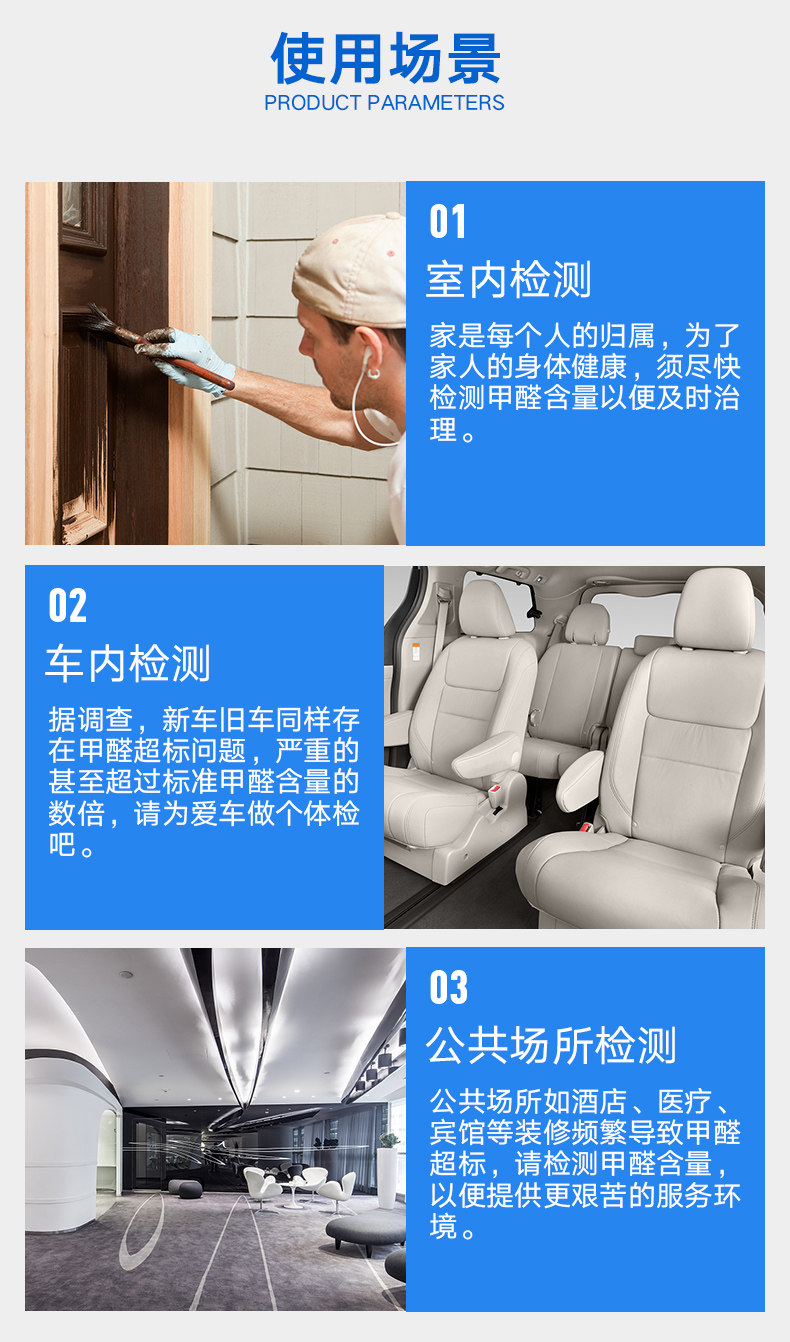 使用场景
PRODUCT PARAMETERS

01
室内检测
家是每个人的归属，为了家人的身体健康，须尽快检测甲醛含量以便及时治理。

02
车内检测
据调查，新车旧车同样存在甲醛超标问题，严重的甚至超过标准甲醛含量的数倍，请为爱车做个体检吧。

03
公共场所检测
公共场所如酒店、医疗、宾馆等装修频繁导致甲醛超标，请检测甲醛含量，以便提供更艰苦的服务环境。