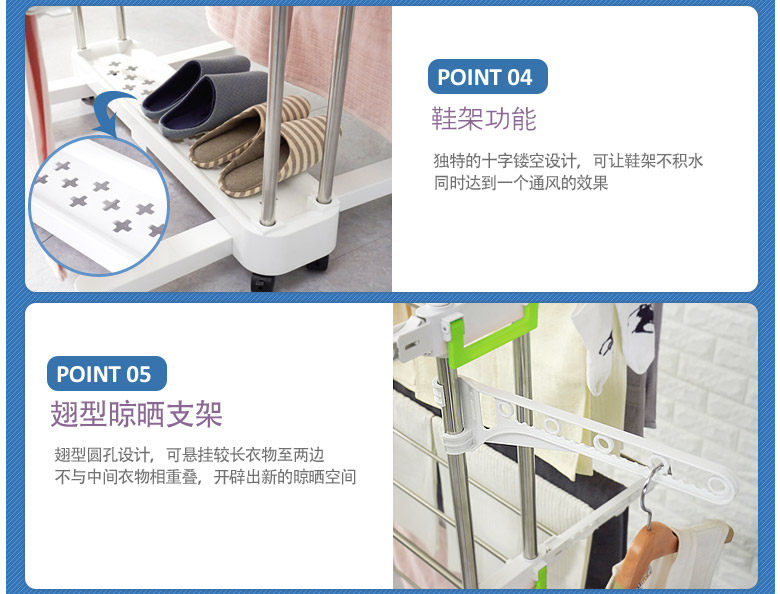 POINT 04

鞋架功能

独特的十字镂空设计，可让鞋架不积水
同时达到一个通风的效果

POINT 05

翅型晾晒支架

翅型圆孔设计，可悬挂较长衣物至两边
不与中间衣物相重叠，开辟出新的晾晒空间