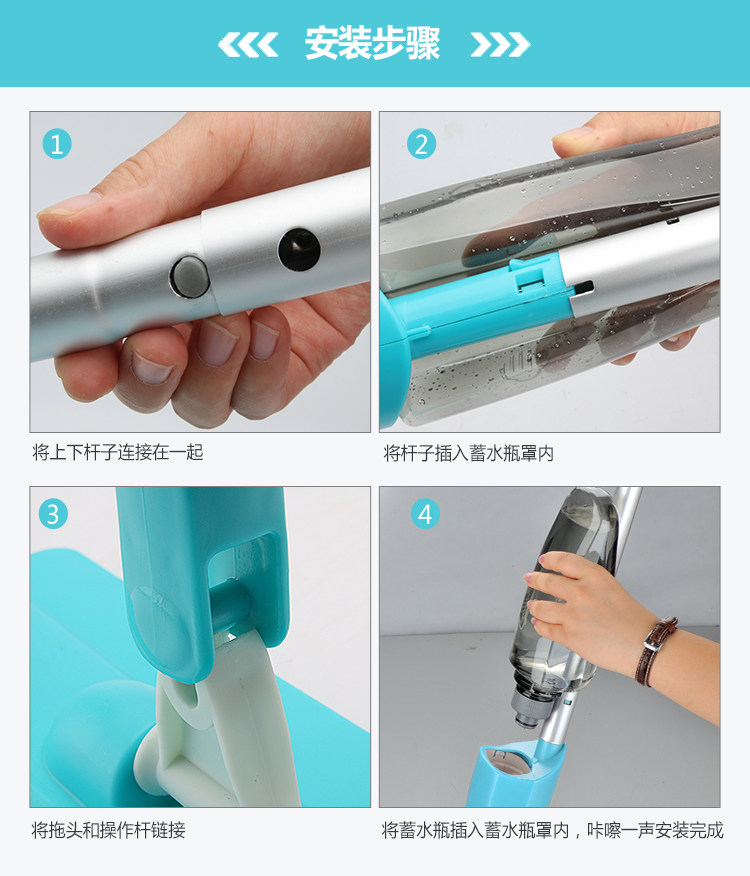 安装步骤

1

将上下杆子连接在一起

2

将杆子插入蓄水瓶罩内

3

将拖头和操作杆链接

4

将蓄水瓶插入蓄水瓶罩内，咔嚓一声安装完成