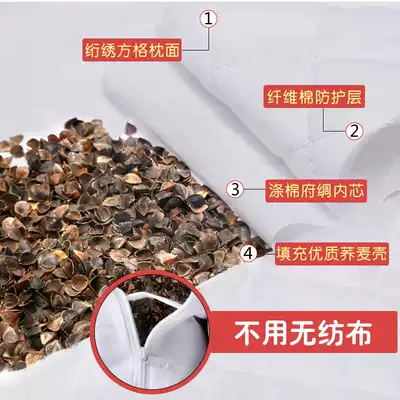 1
绗绣方格枕面

纤维棉防护层
2

3 涤棉府绸内芯

4 填充优质荞麦壳

不用无纺布