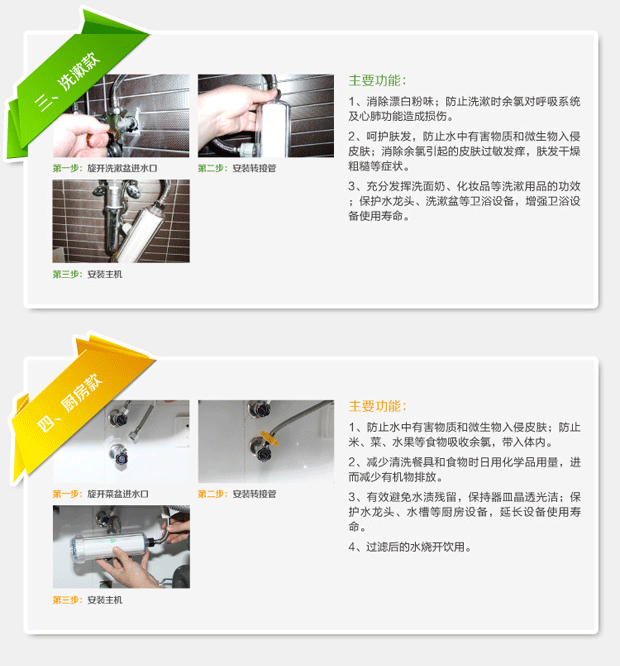 三、洗漱款

第一步：旋开洗漱盆进水口

第二步：安装转接管

第三步：安装主机

主要功能：

1、消除漂白粉味；防止洗漱时余氯对呼吸系统及心肺功能造成损伤。

2、呵护肤发，防止水中有害物质和微生物入侵皮肤；消除余氯引起的皮肤过敏发痒，肤发干燥粗糙等症状。

3、充分发挥洗面奶、化妆品等洗漱用品的功效；保护水龙头、洗漱盆等卫浴设备，增强卫浴设备使用寿命。

四、厨房款

第一步：旋开菜盆进水口

第二步：安装转接管

第三步：安装主机

主要功能：

1、防止水中有害物质和微生物入侵皮肤；防止米、菜、水果等食物吸收余氯，带入体内。

2、减少清洗餐具和食物时日用化学品用量，进而减少有机物排放。

3、有效避免水渍残留，保持器皿晶透光洁；保护水龙头、水槽等厨房设备，延长设备使用寿命。

4、过滤后的水烧开饮用。