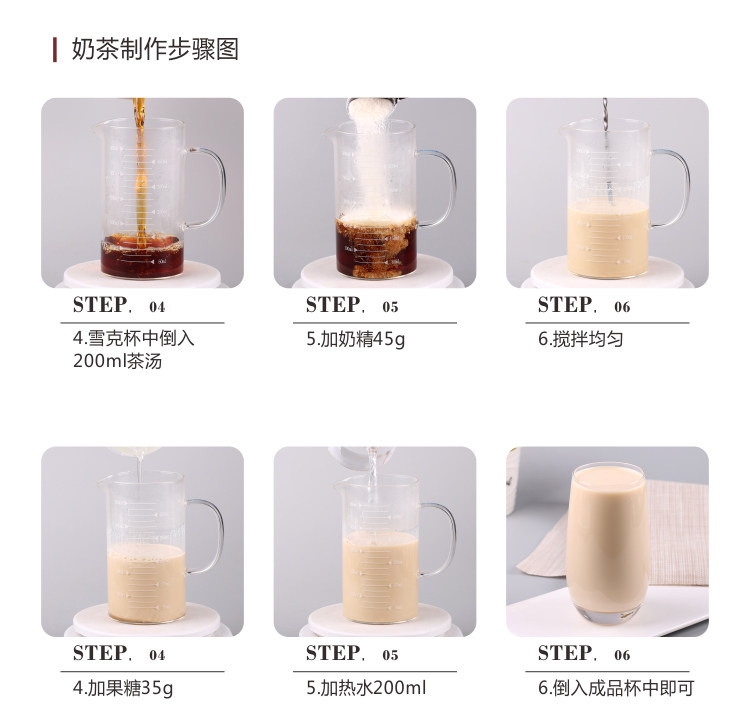 奶茶制作步骤图

STEP. 04
4.雪克杯中倒入200ml茶汤

STEP. 05
5.加奶精45g

STEP. 06
6.搅拌均匀

STEP. 04
4.加果糖35g

STEP. 05
5.加热水200ml

STEP. 06
6.倒入成品杯中即可