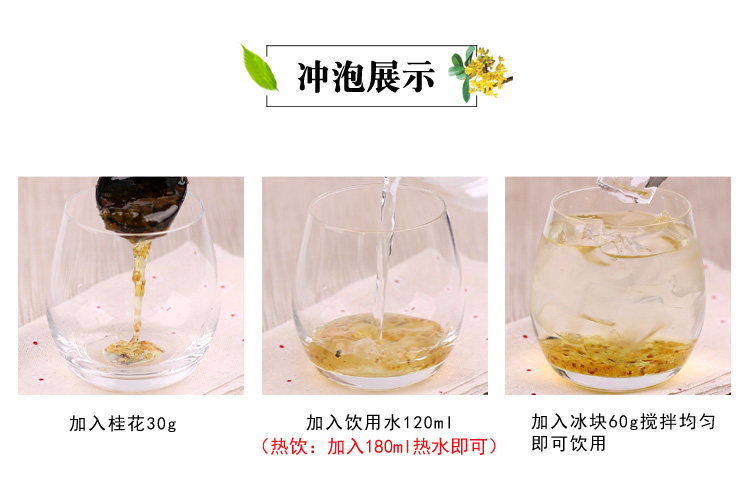 冲泡展示

加入桂花30g

加入饮用水120ml
（热饮：加入180ml热水即可）

加入冰块60g搅拌均匀即可饮用