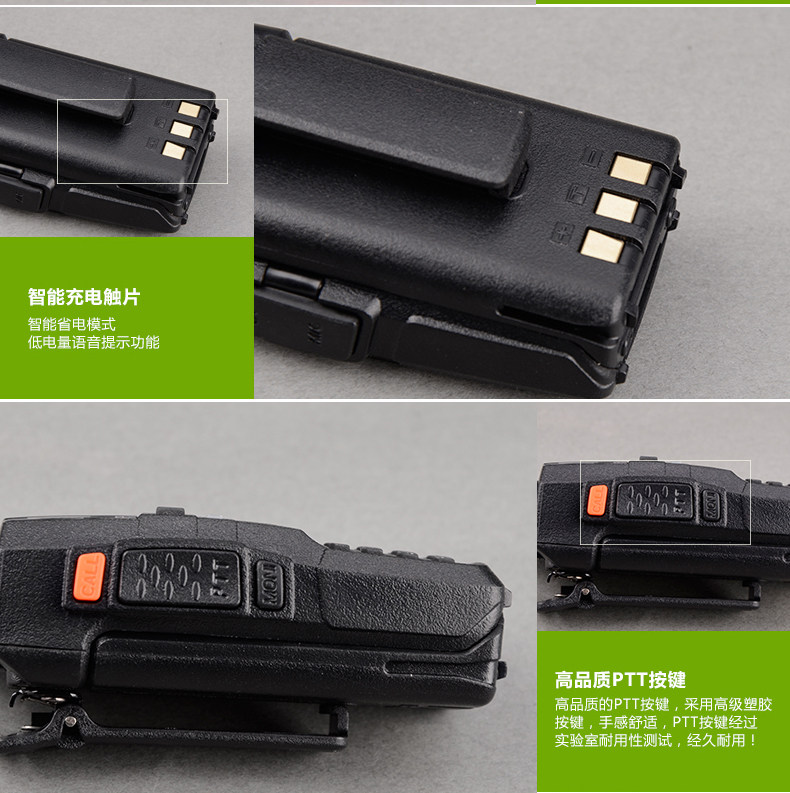 智能充电触片

智能省电模式
低电量语音提示功能

CALL PTT MONI

CALL PTT MONI

高品质PTT按键

高品质的PTT按键，采用高级塑胶按键，手感舒适，PTT按键经过实验室耐用性测试，经久耐用！