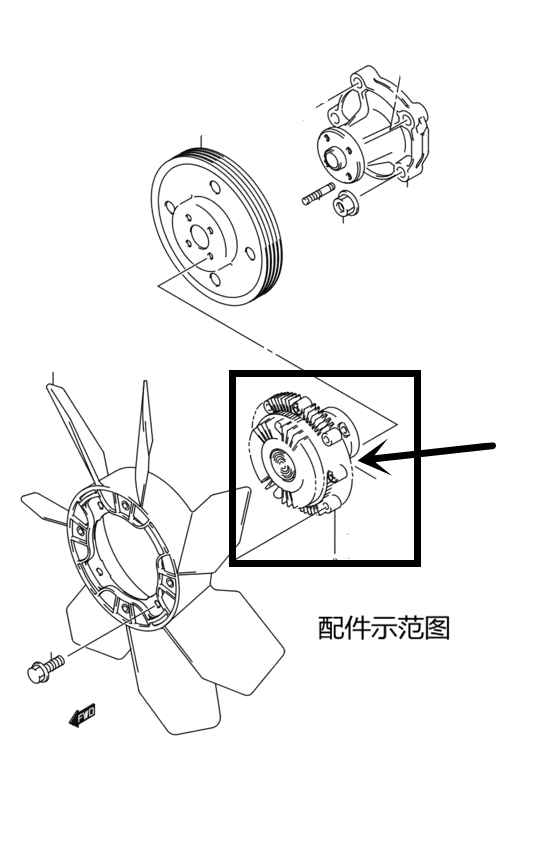 配件示范图

FWD