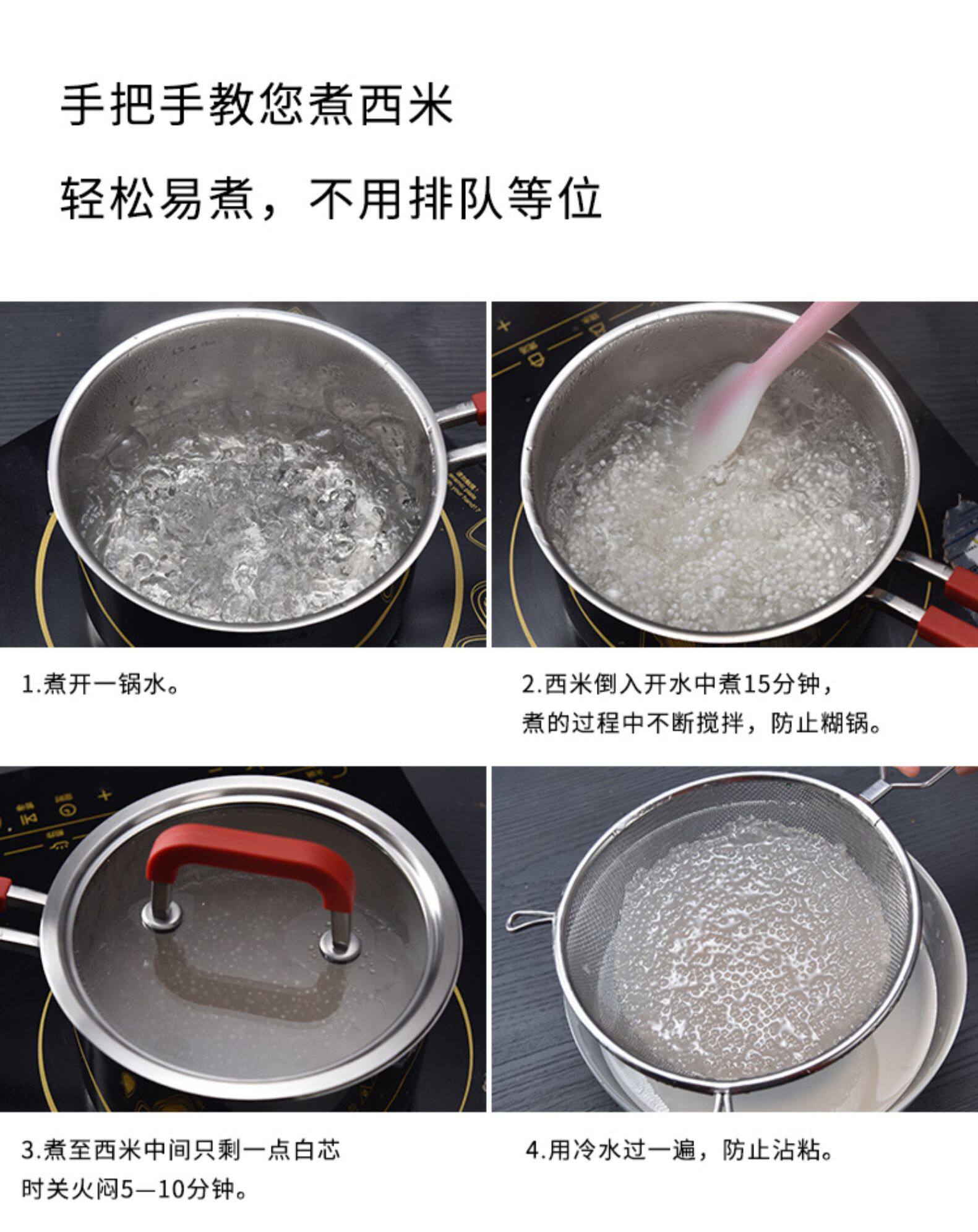 手把手教您煮西米

轻松易煮，不用排队等位

1.煮开一锅水。

2.西米倒入开水中煮15分钟，煮的过程中不断搅拌，防止糊锅。

3.煮至西米中间只剩一点白芯时关火闷5—10分钟。

4.用冷水过一遍，防止沾粘。