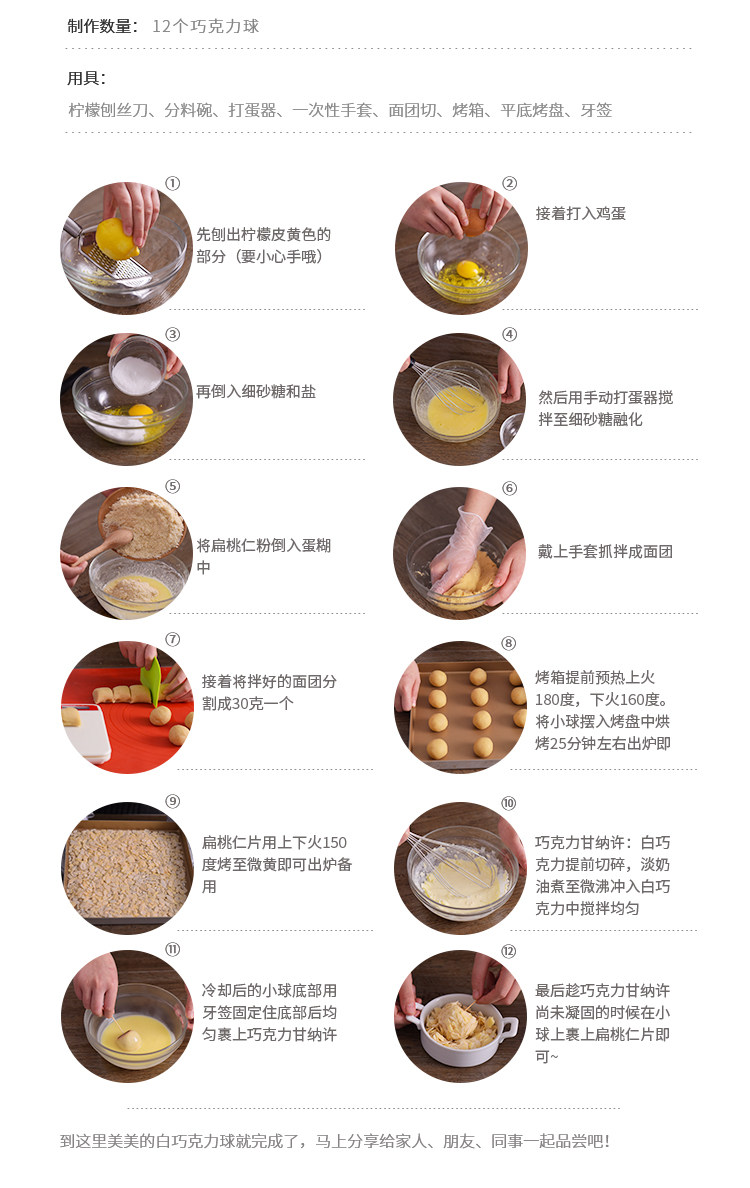 制作数量： 12个巧克力球

用具：
柠檬刨丝刀、分料碗、打蛋器、一次性手套、面团切、烤箱、平底烤盘、牙签

①
先刨出柠檬皮黄色的部分（要小心手哦）

②
接着打入鸡蛋

③
再倒入细砂糖和盐

④
然后用手动打蛋器搅拌至细砂糖融化

⑤
将扁桃仁粉倒入蛋糊中

⑥
戴上手套抓拌成面团

⑦
接着将拌好的面团分割成30克一个

⑧
烤箱提前预热上火180度，下火160度。将小球摆入烤盘中烘烤25分钟左右出炉即

⑨
扁桃仁片用上下火150度烤至微黄即可出炉备用

⑩
巧克力甘纳许：白巧克力提前切碎，淡奶油煮至微沸冲入白巧克力中搅拌均匀

⑪
冷却后的小球底部用牙签固定住底部后均匀裹上巧克力甘纳许

⑫
最后趁巧克力甘纳许尚未凝固的时候在小球上裹上扁桃仁片即可~

到这里美美的白巧克力球就完成了，马上分享给家人、朋友、同事一起品尝吧！