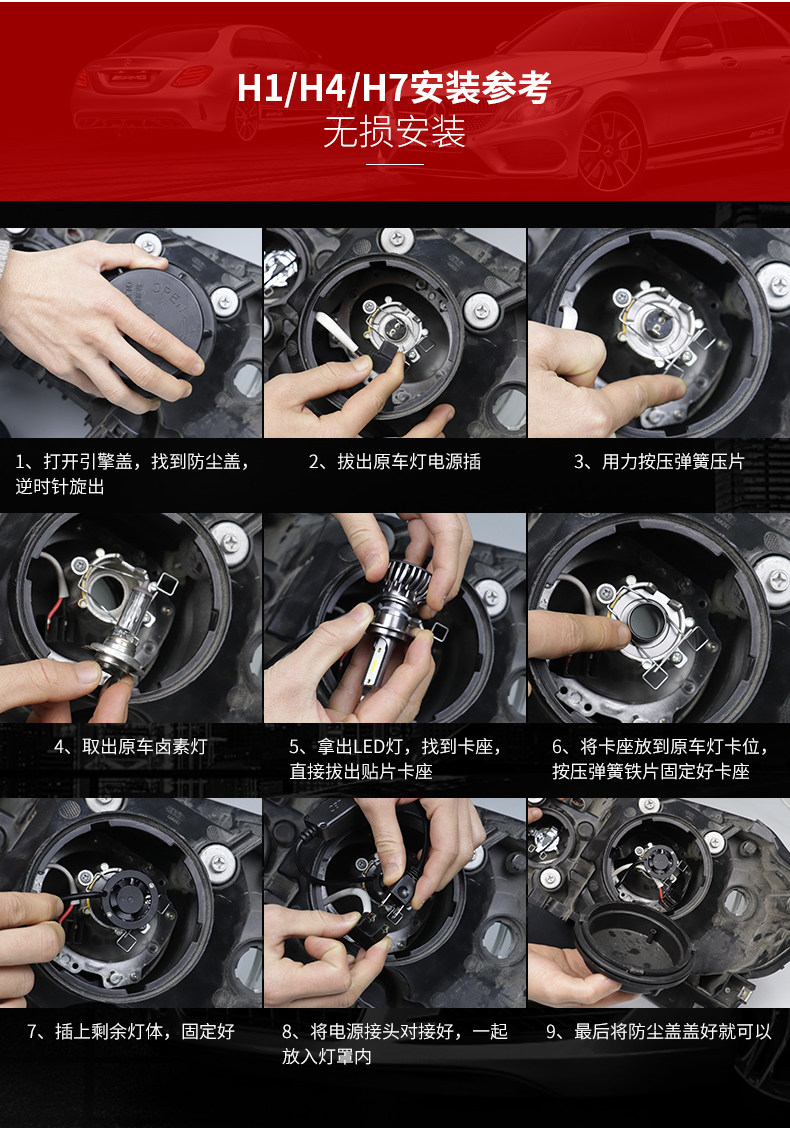 H1/H4/H7安装参考

无损安装

1、打开引擎盖，找到防尘盖，逆时针旋出

2、拔出原车灯电源插

3、用力按压弹簧压片

4、取出原车卤素灯

5、拿出LED灯，找到卡座，直接拔出贴片卡座

6、将卡座放到原车灯卡位，按压弹簧铁片固定好卡座

7、插上剩余灯体，固定好

8、将电源接头对接好，一起放入灯罩内

9、最后将防尘盖盖好就可以